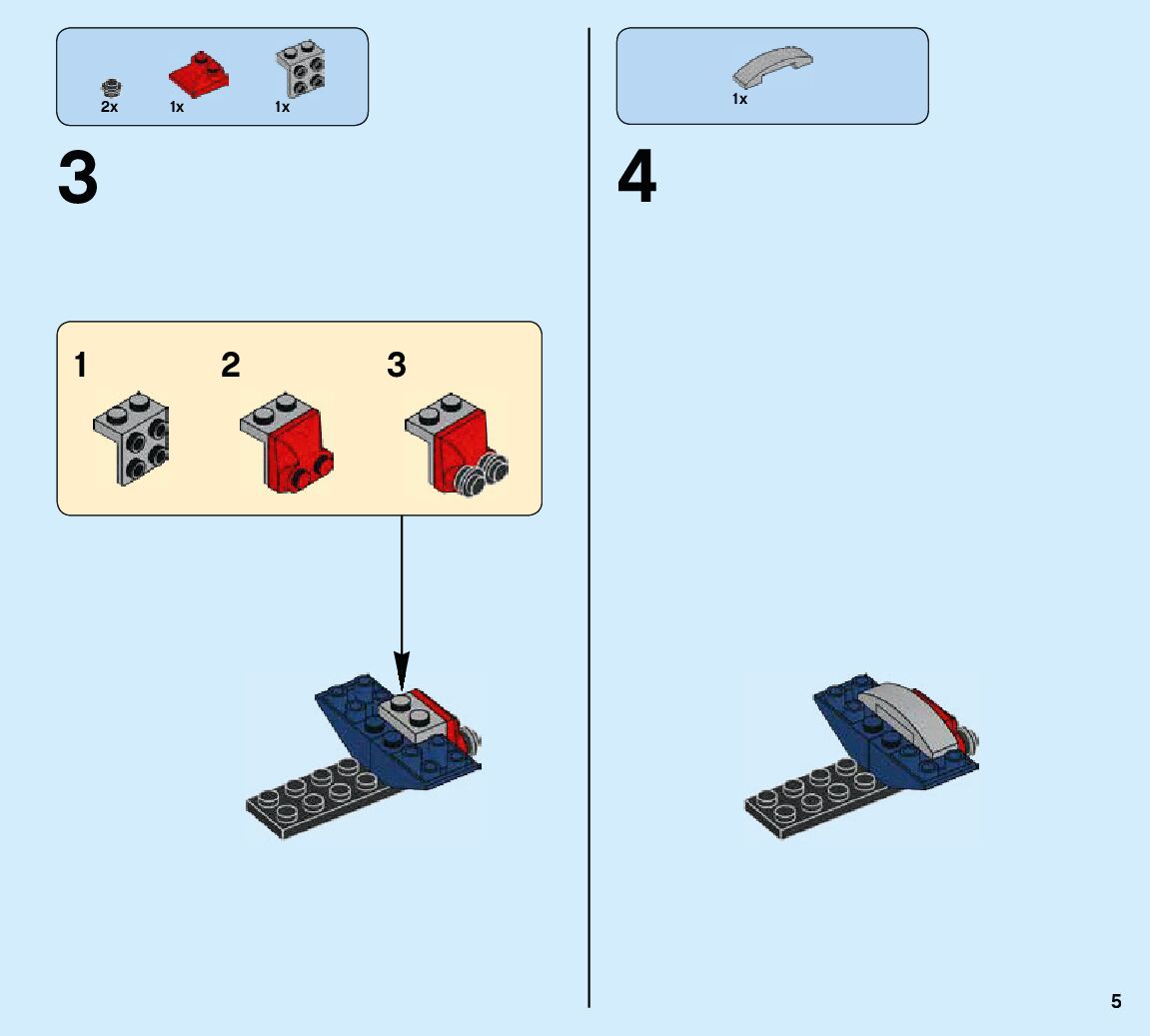 2x 1x 1x

3

1 2 3

1x

4

5