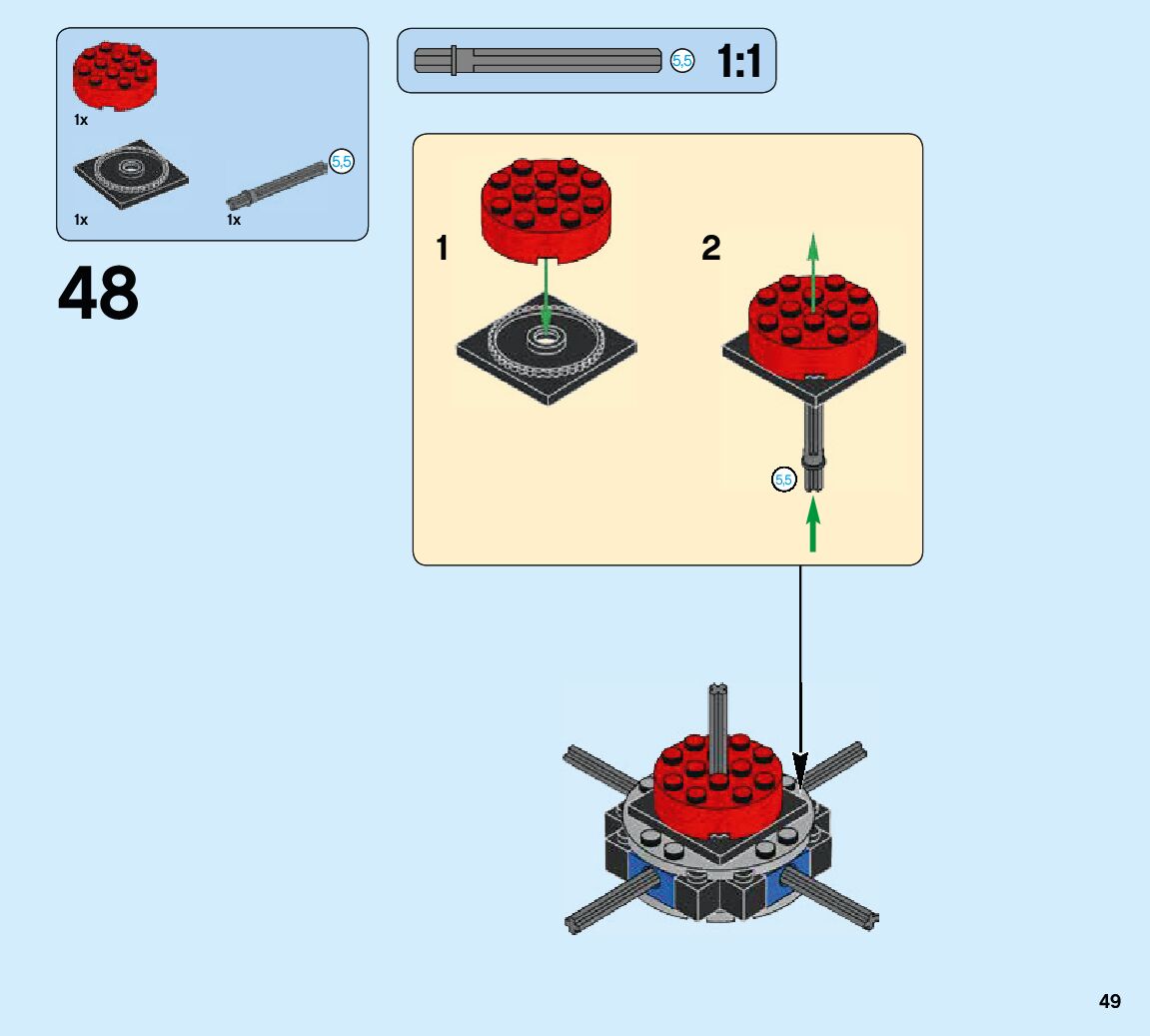 1x

1x

5,5

1x

5,5

1:1

48

1

2

5,5

49