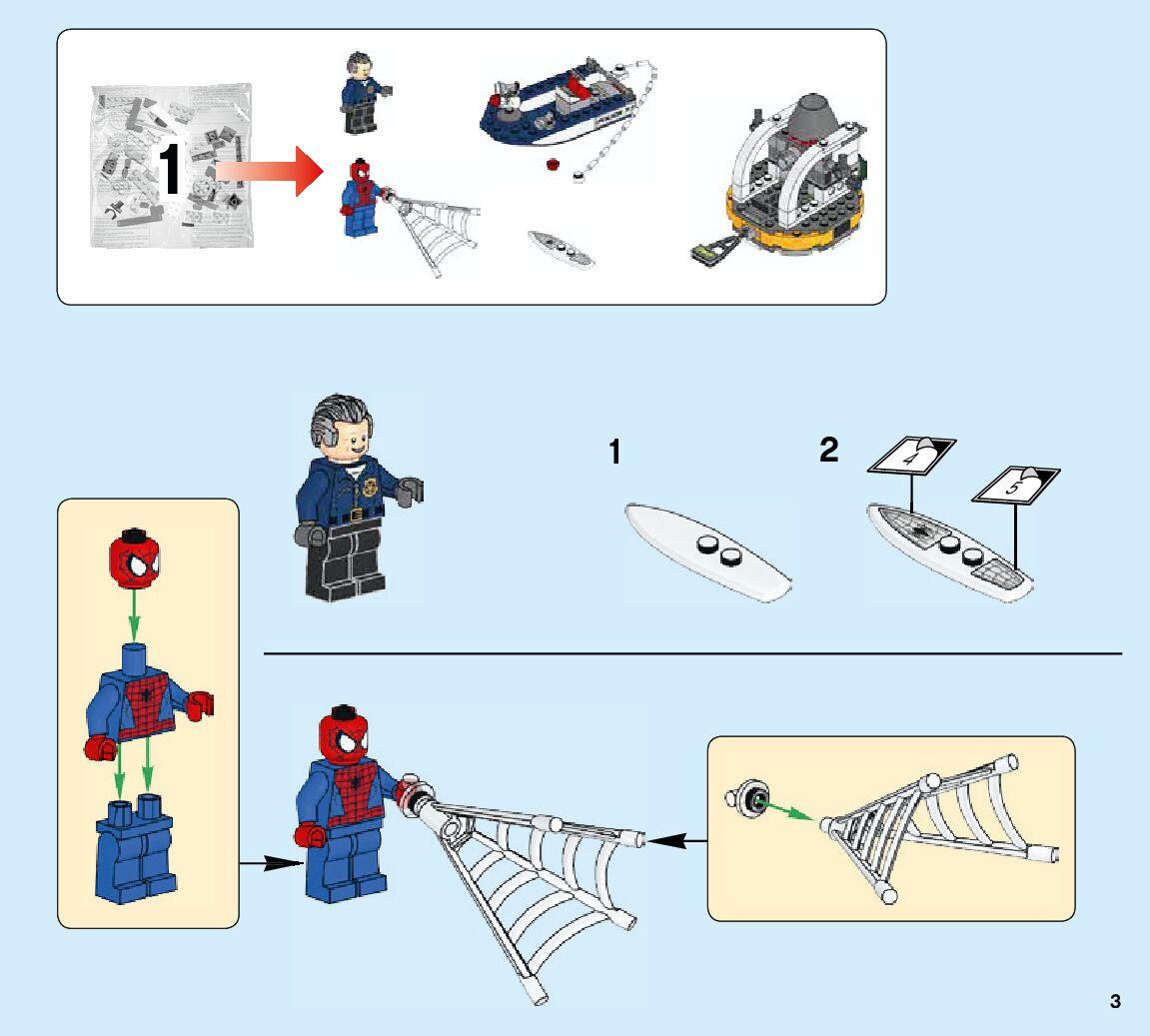 1

1

2

4

5

3