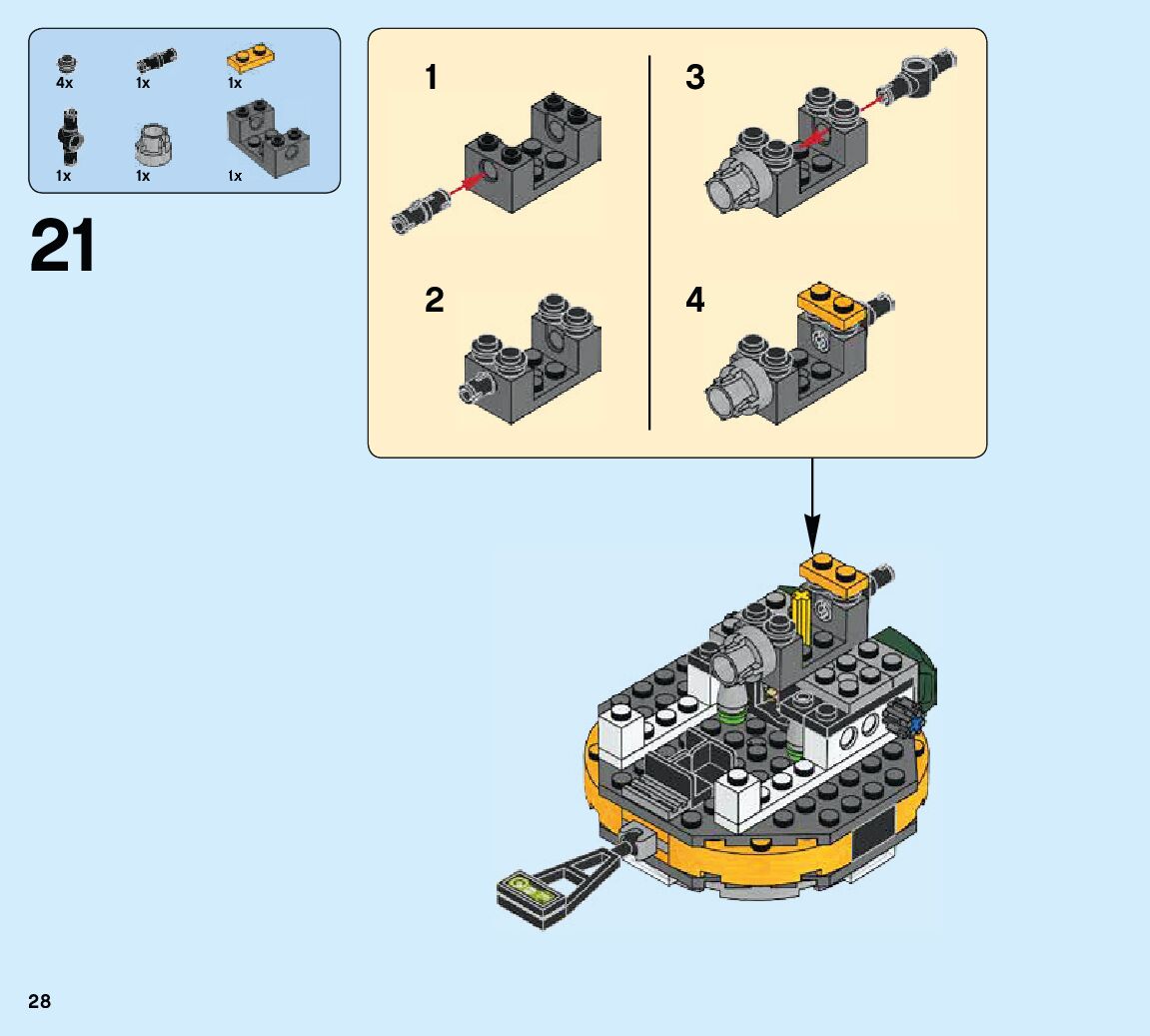 4x
1x
1x
1x
1x
1x

21

1

2

3

4

28