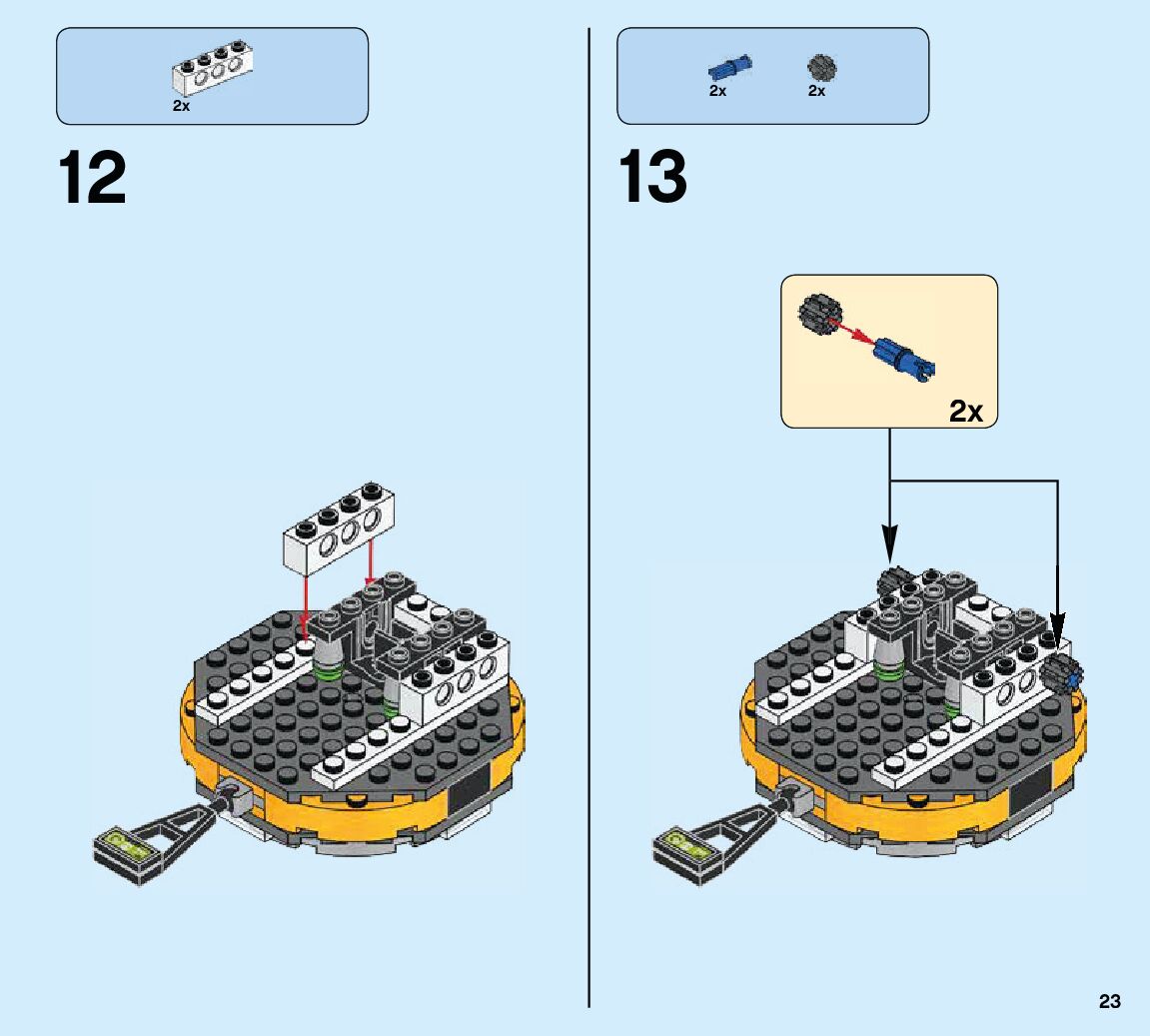 2x

12

2x 2x

13

2x

23