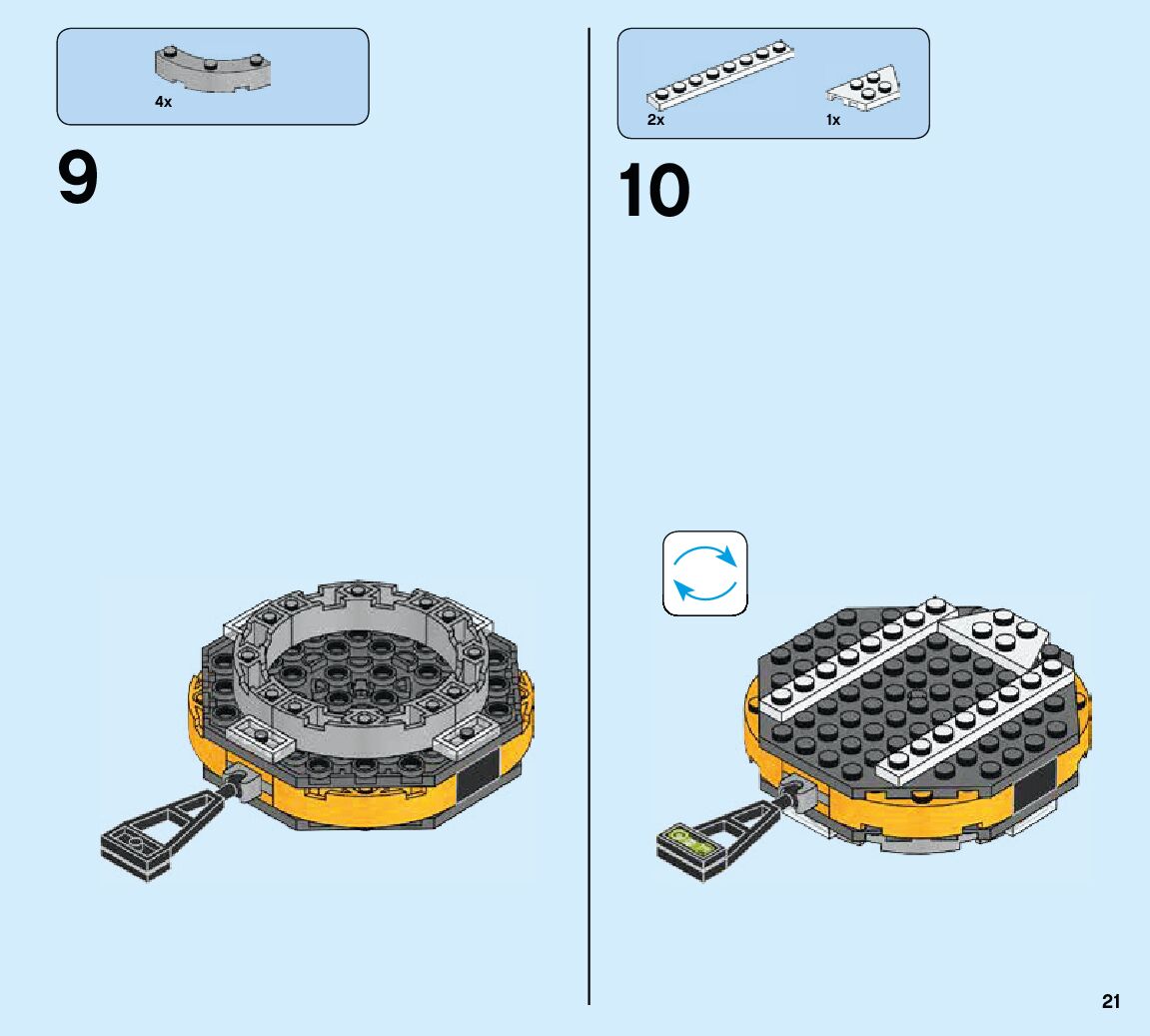 4x

9

2x

1x

10

21