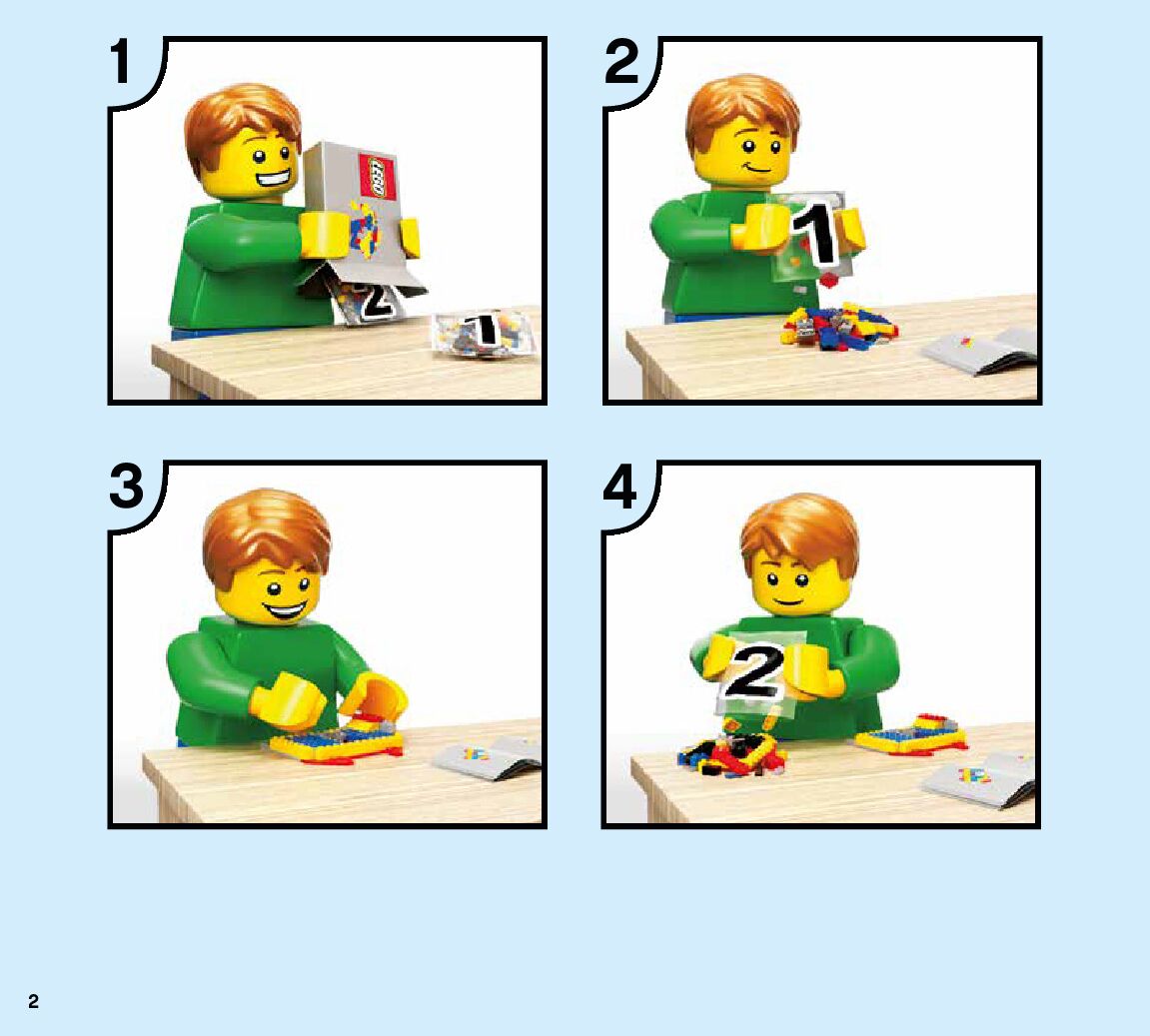 1

LEGO

2

1

2

1

3

4

2

2