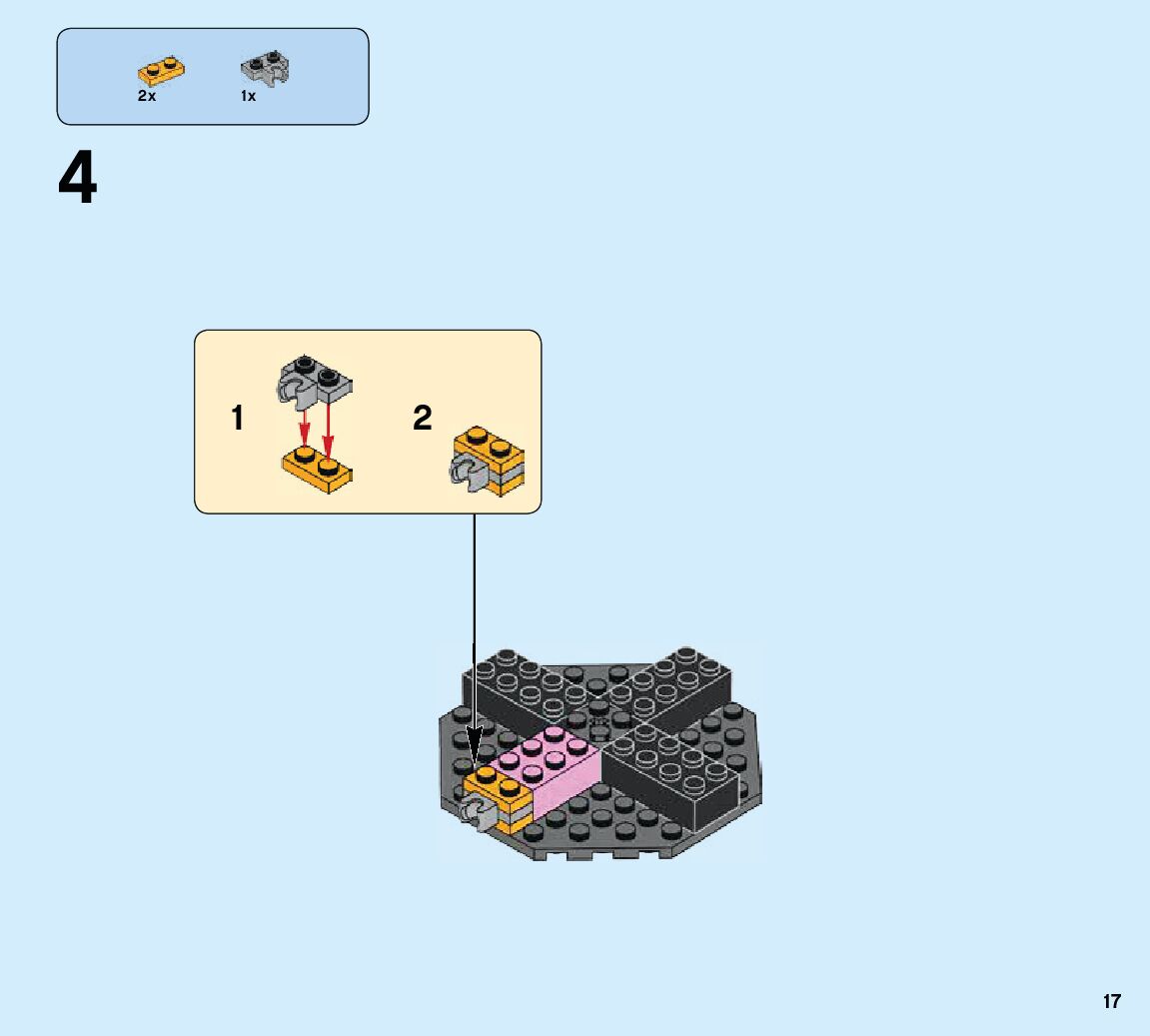 2x
1x

4

1
2

17