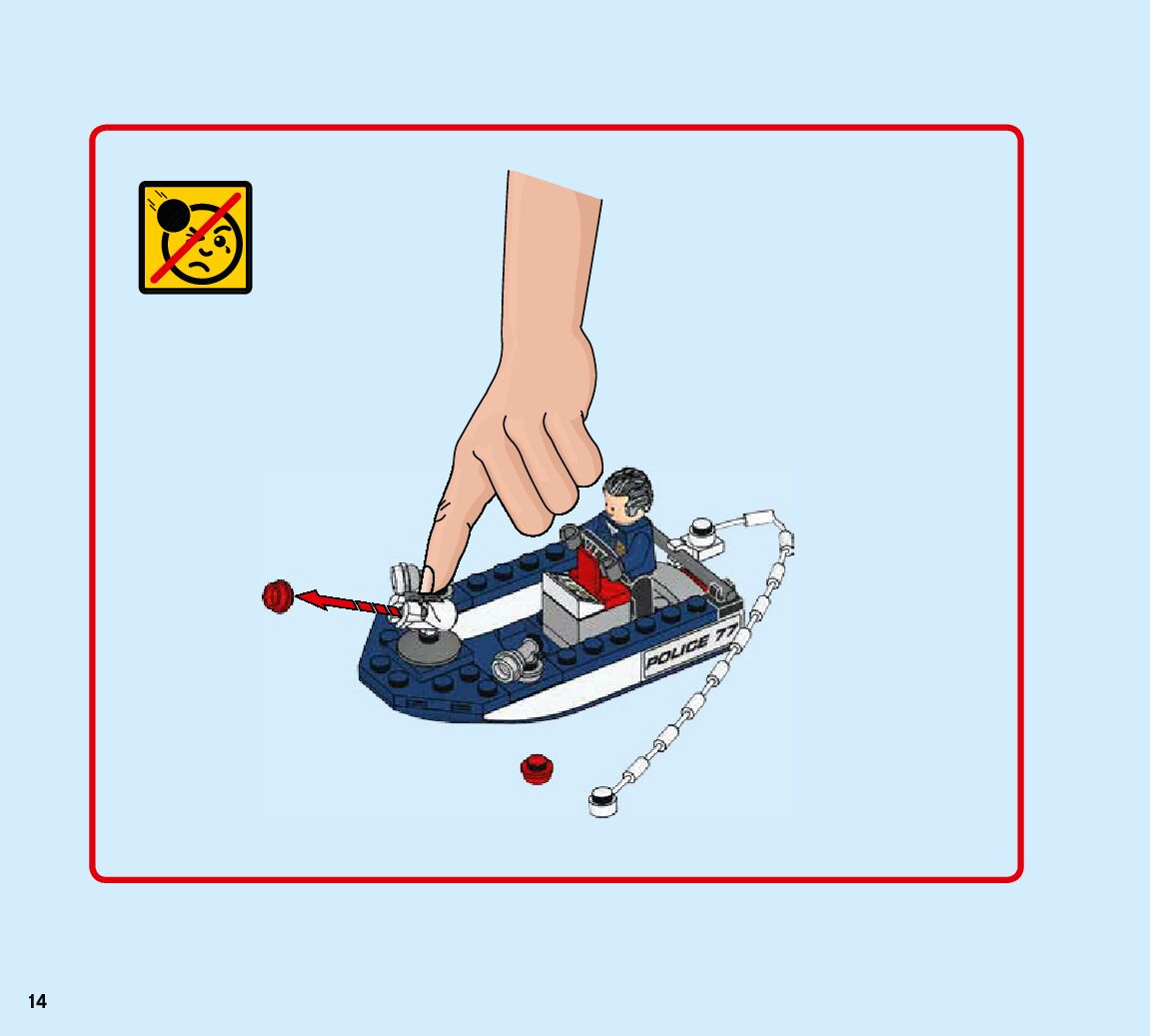 POLICE 77

14