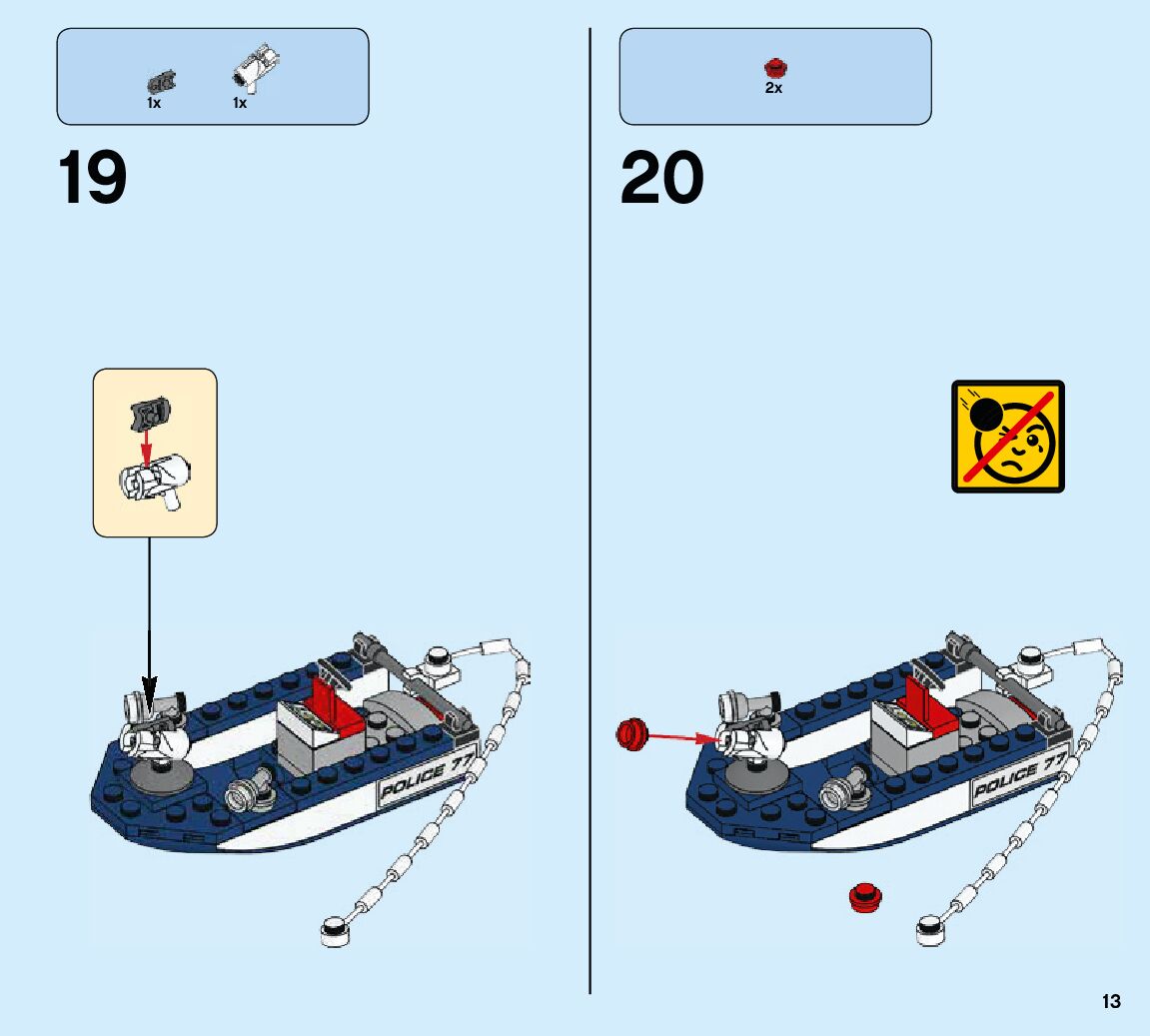 1x 1x

19

POLICE 77

2x

20

POLICE 77

13