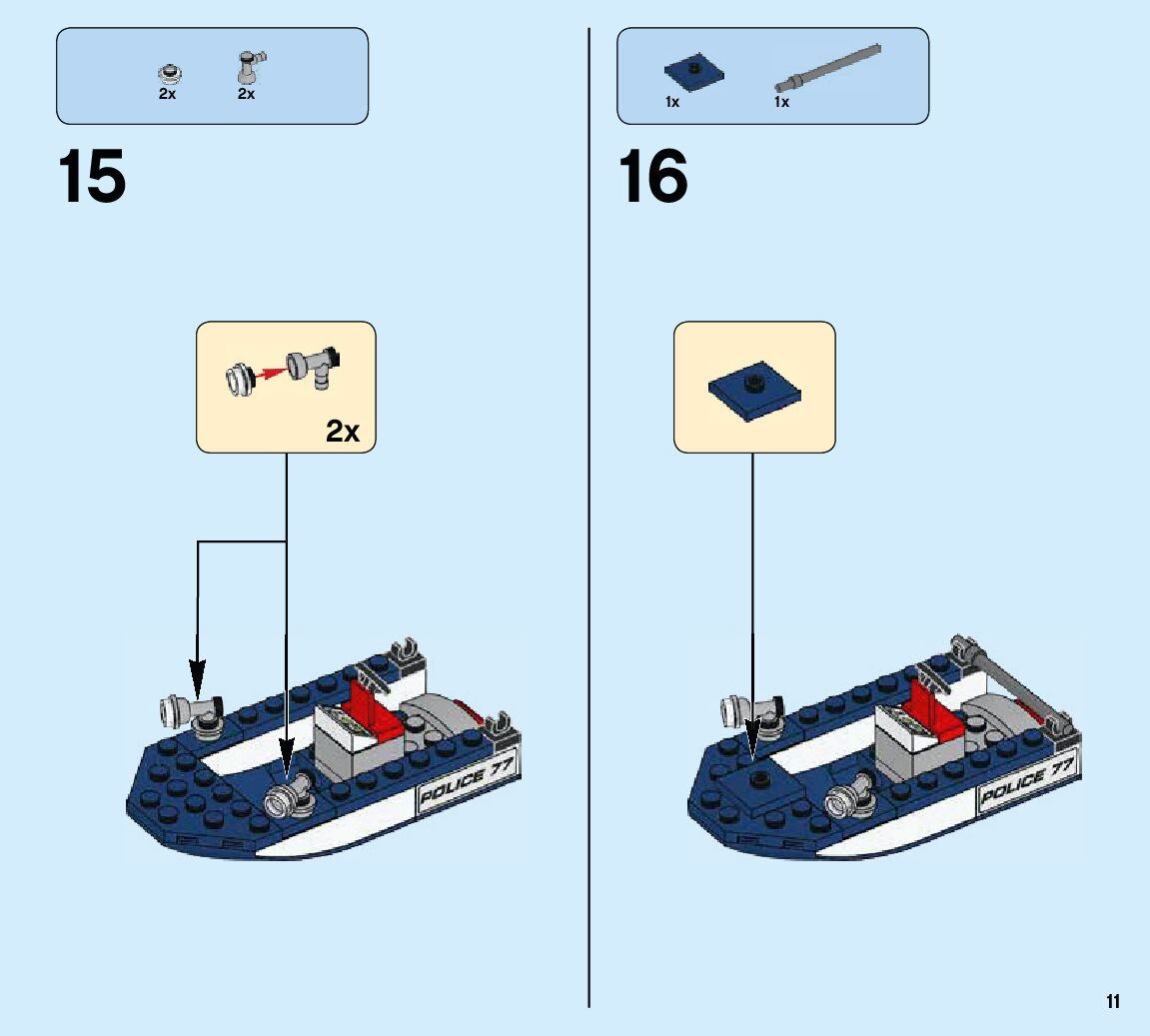 2x 2x

15

2x

POLICE 77

1x 1x

16

POLICE 77

11