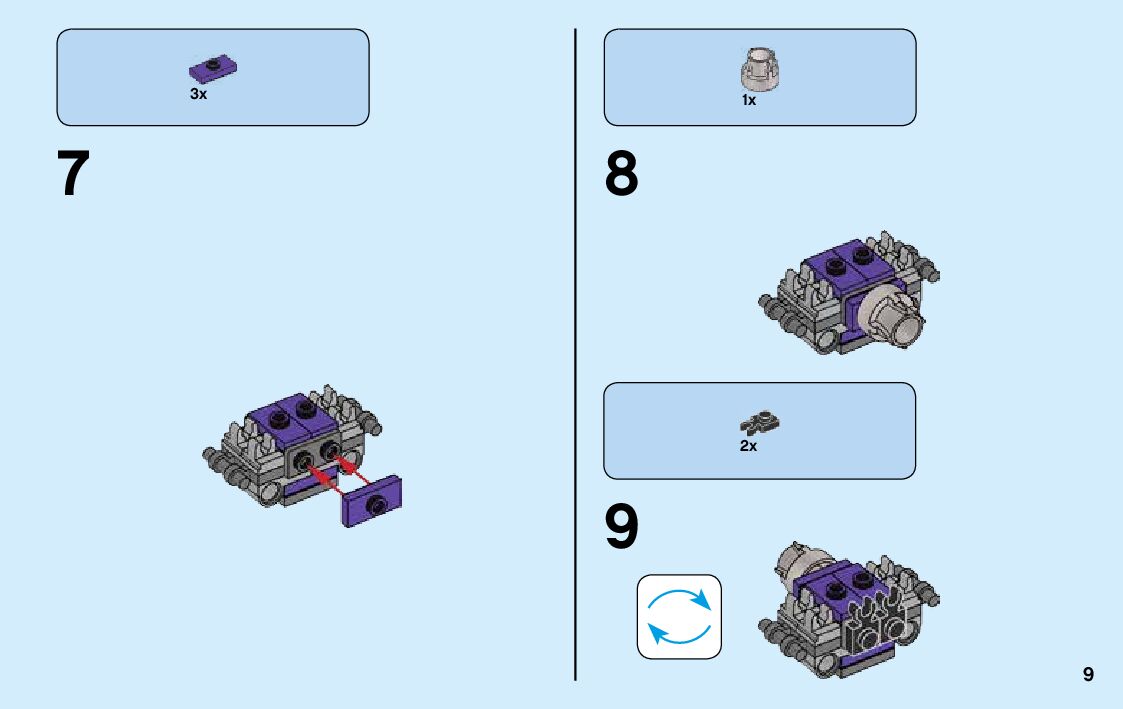 3x

7

1x

8

2x

9

9