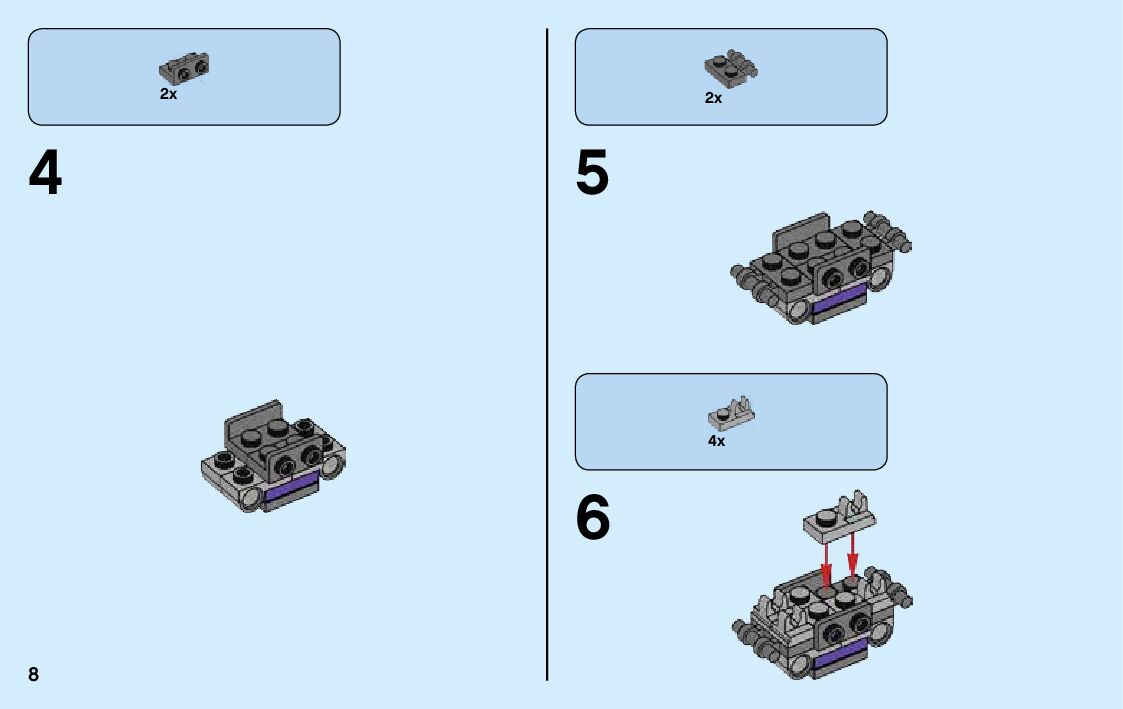 2x

4

8

2x

5

4x

6