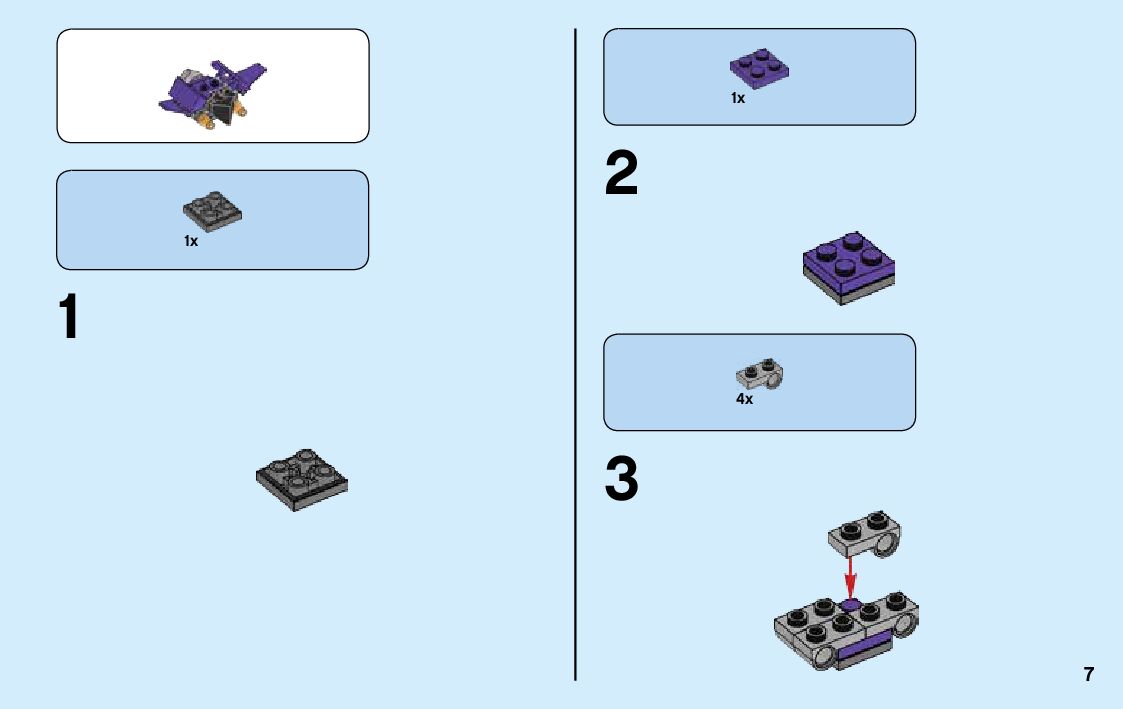 1x

1

1x

2

4x

3

7