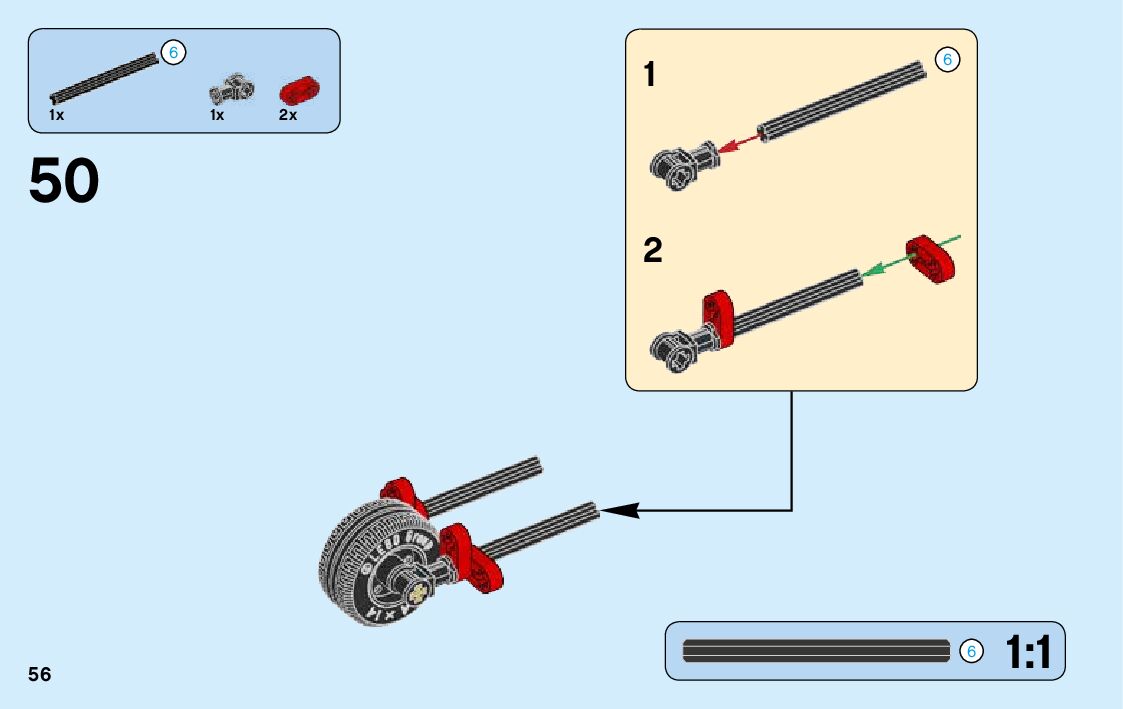 6
1x
1x
2x

50

1
6

2

6
1:1

56