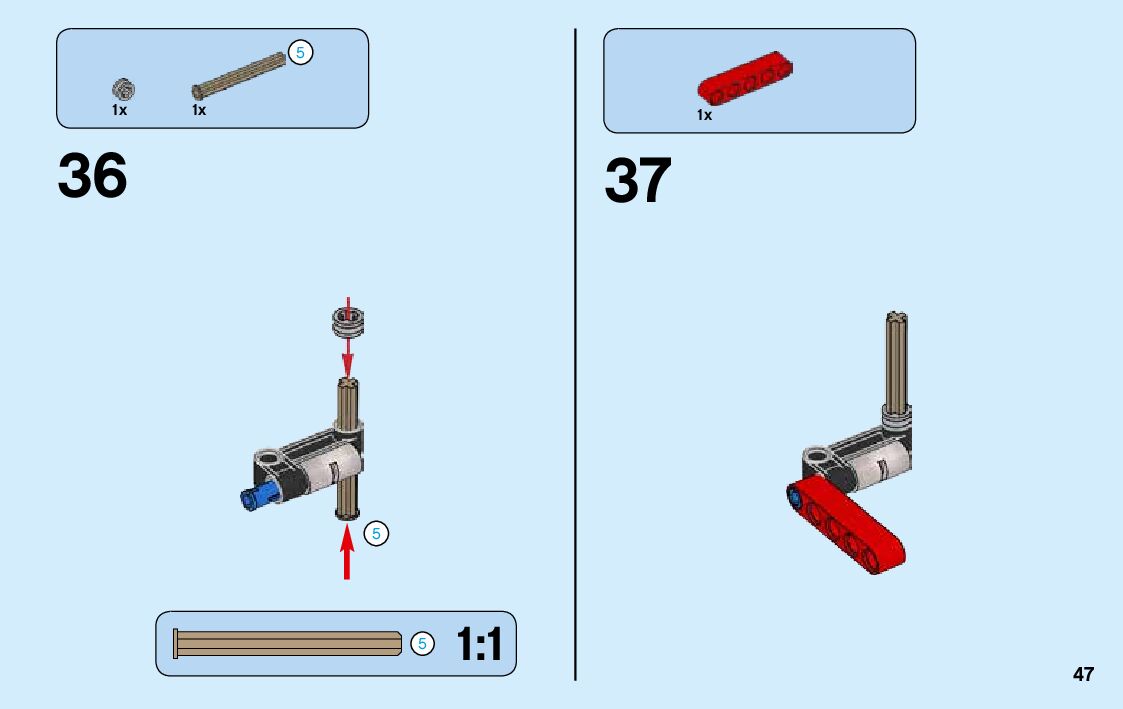 5
1x 1x

36

5

5 1:1

1x

37

47