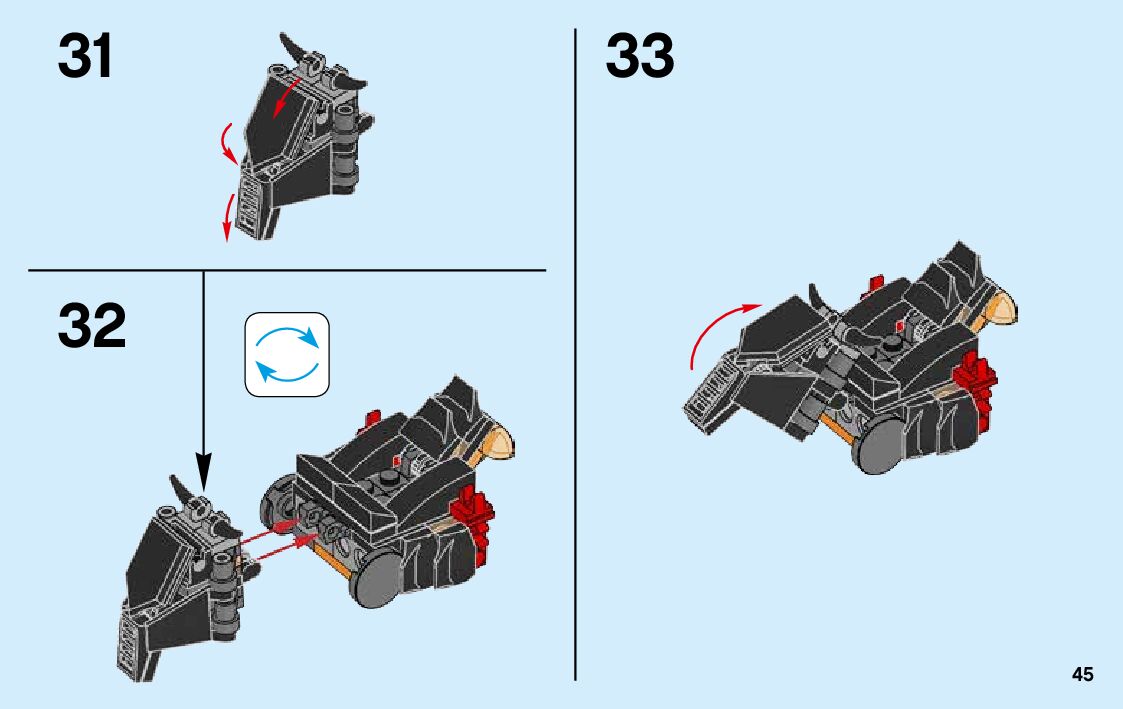 31

32

33

45