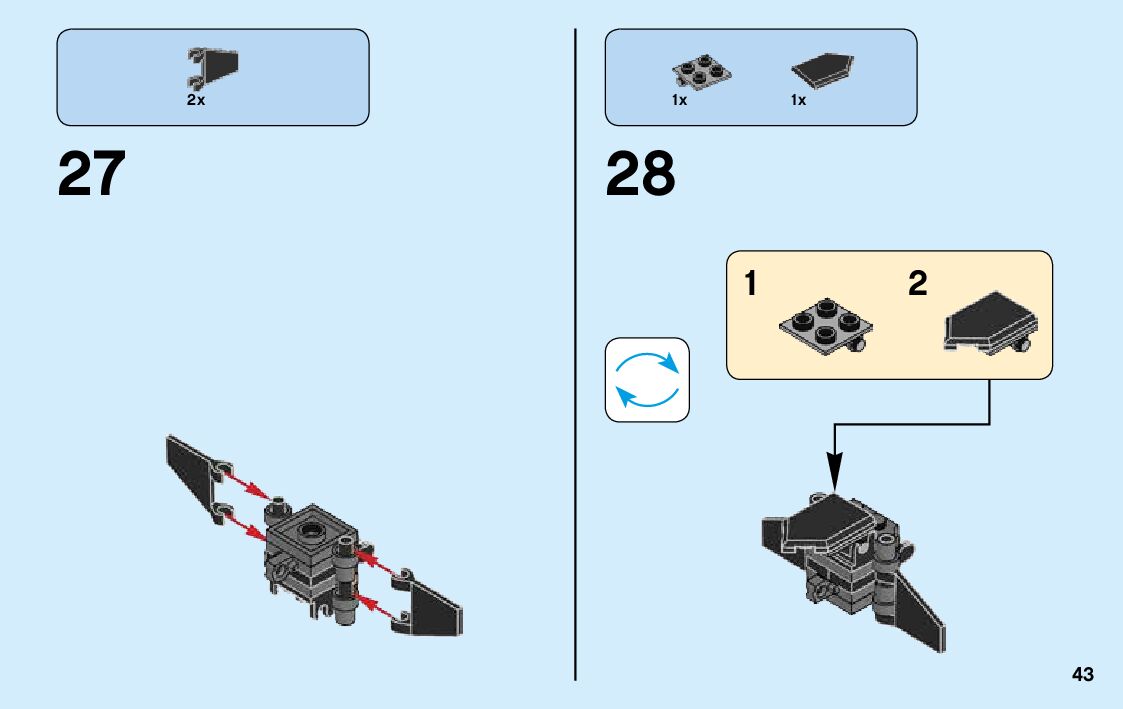 2x

27

1x 1x

28

1 2

43