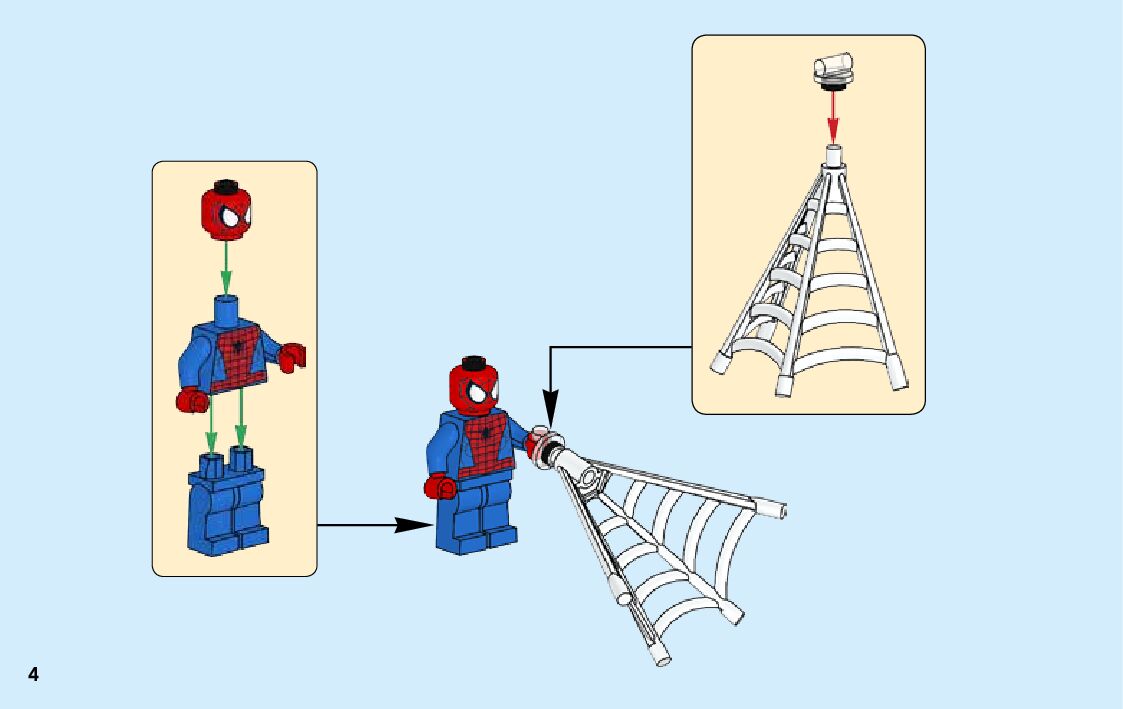 4