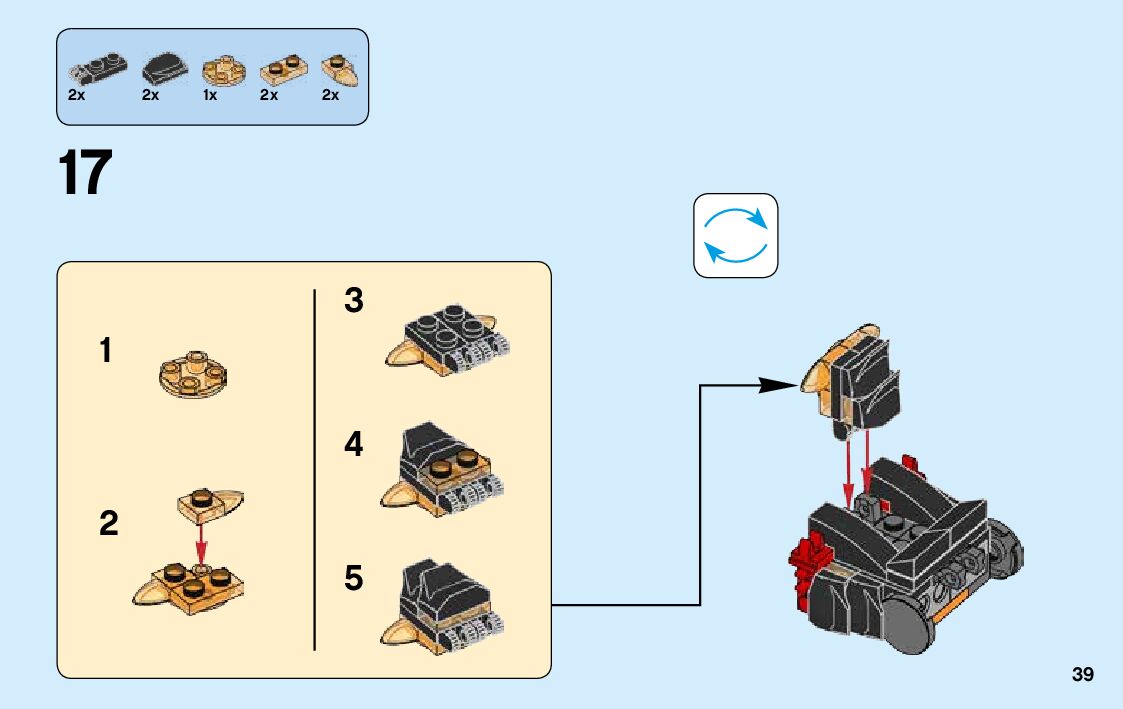 2x 2x 1x 2x 2x

17

1

2

3

4

5

39