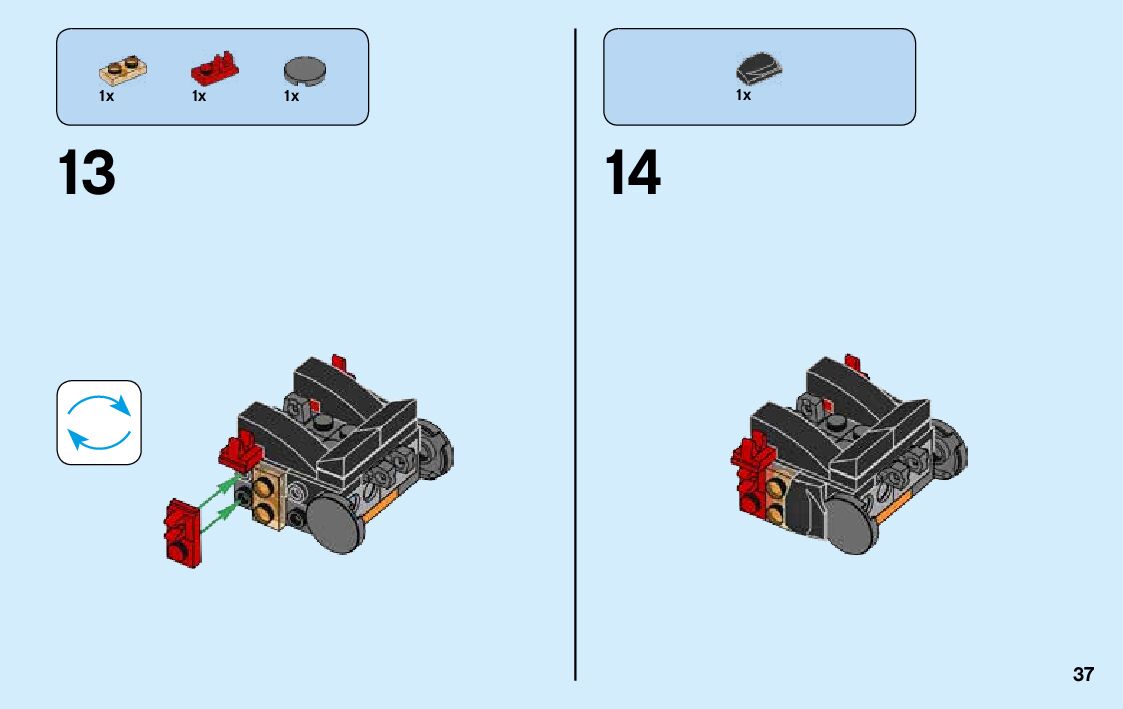 1x 1x 1x

13

1x

14

37