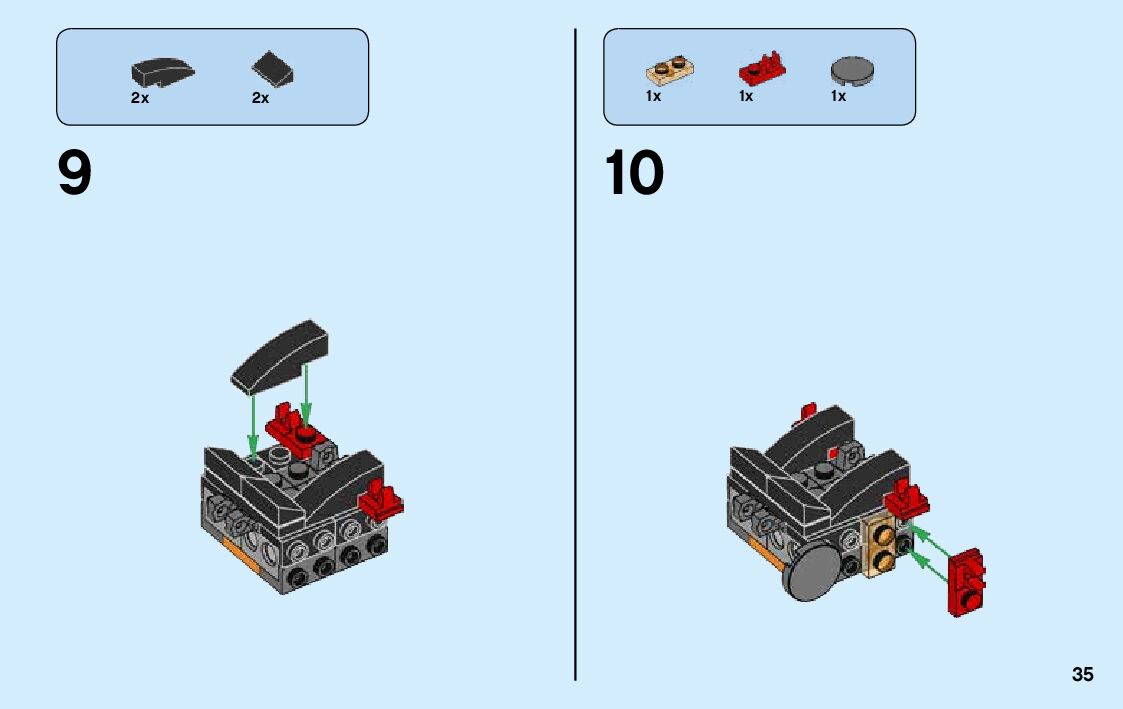 2x 2x

9

1x 1x 1x

10

35