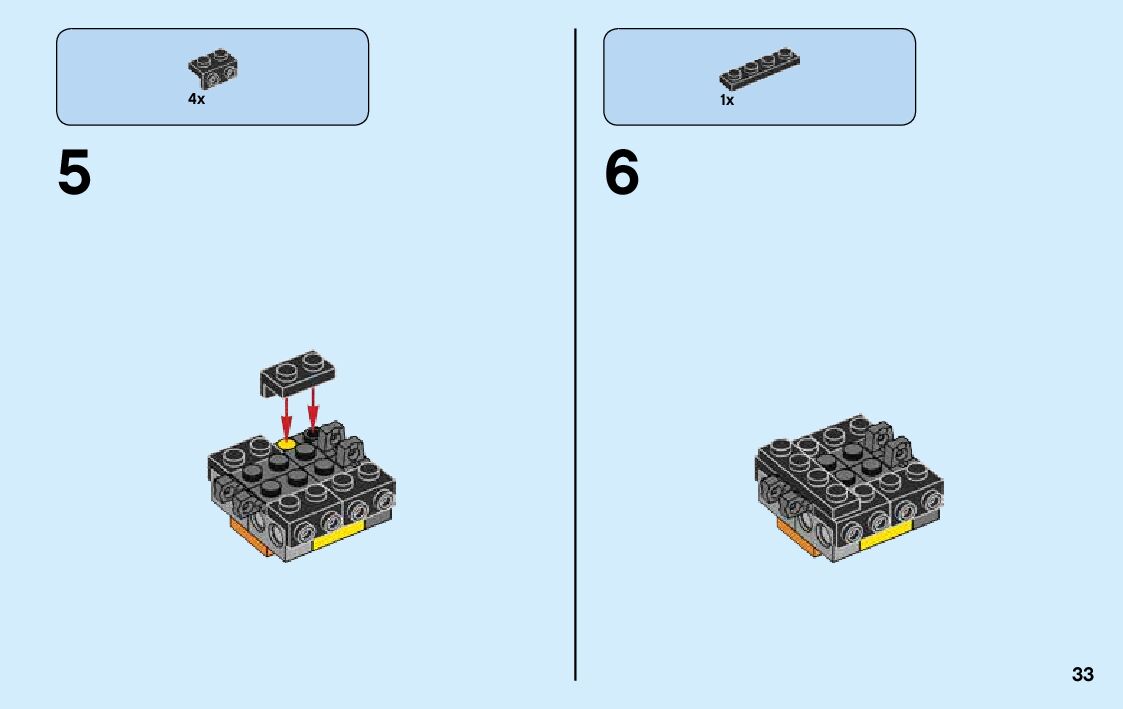 4x

5

1x

6

33