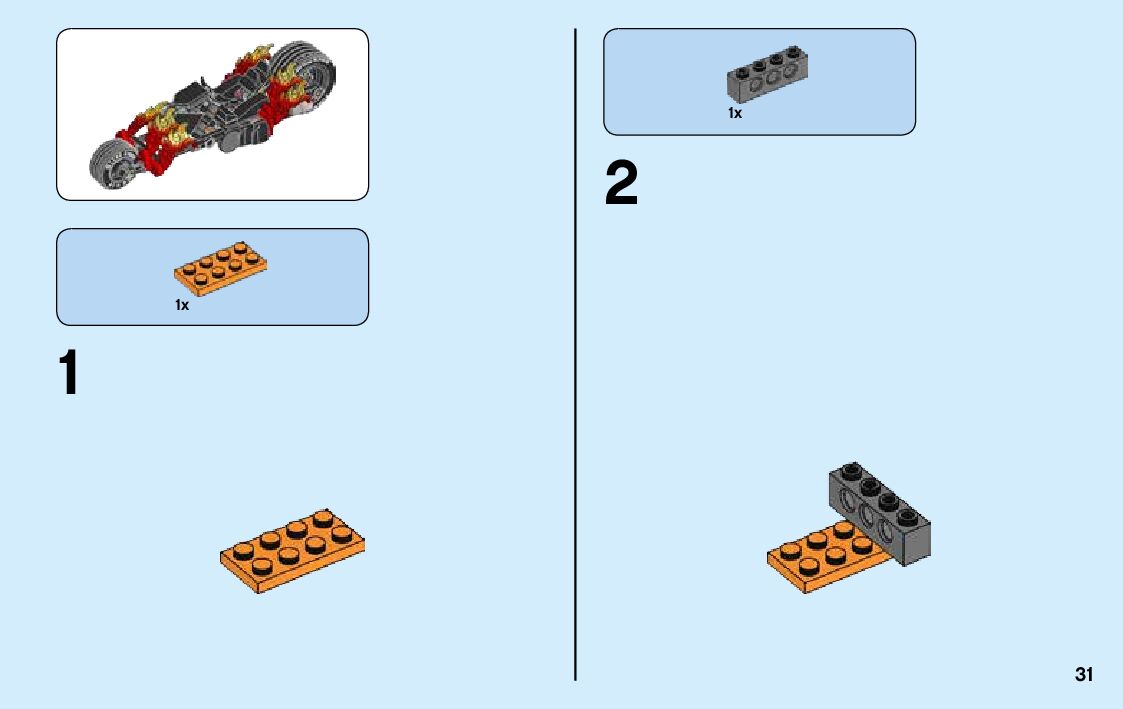 1x

1

1x

2

31