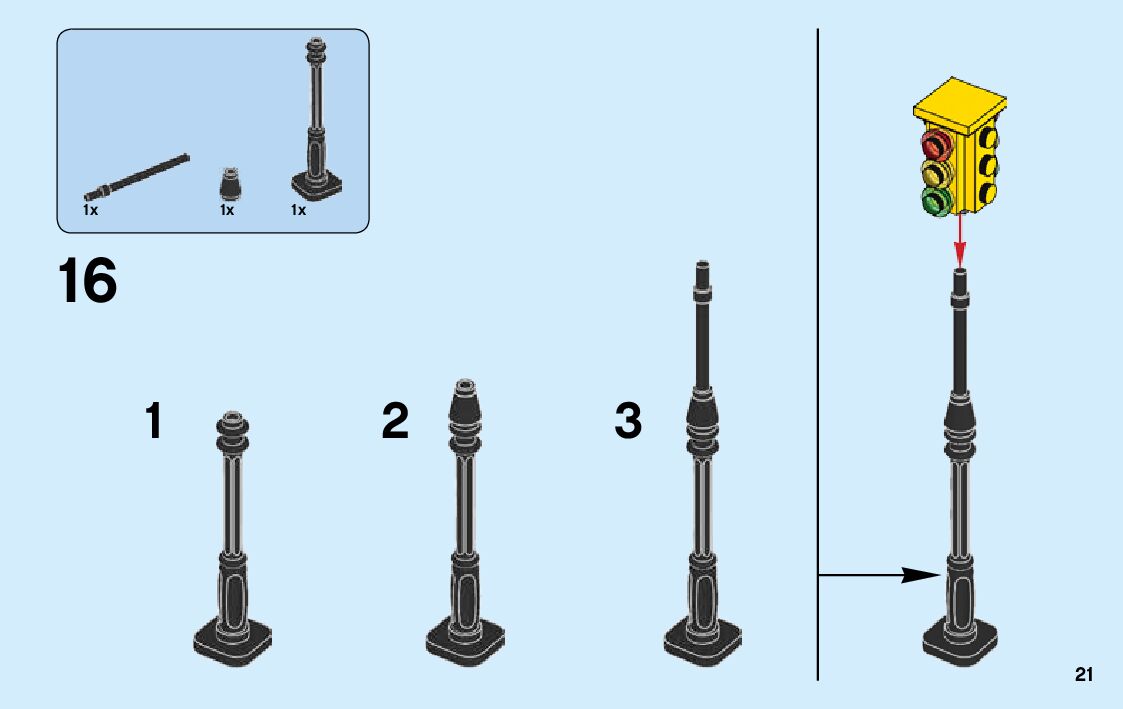 1x
1x
1x

16

1

2

3

21