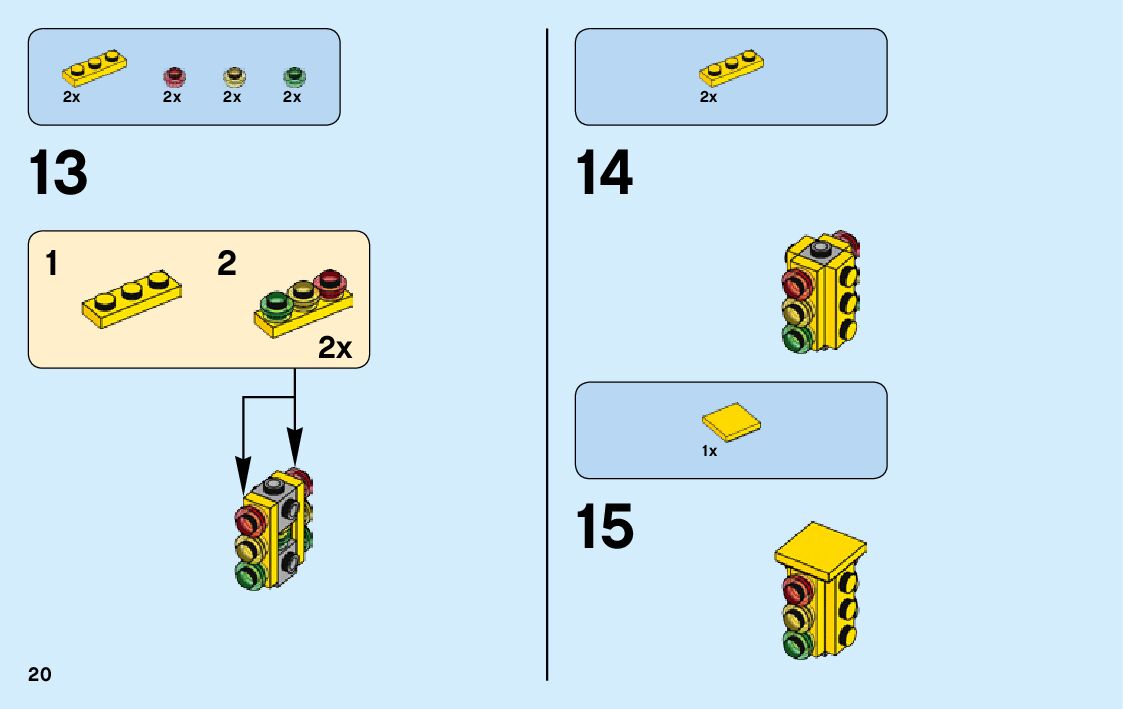 2x 2x 2x 2x

13

1

2

2x

20

2x

14

1x

15