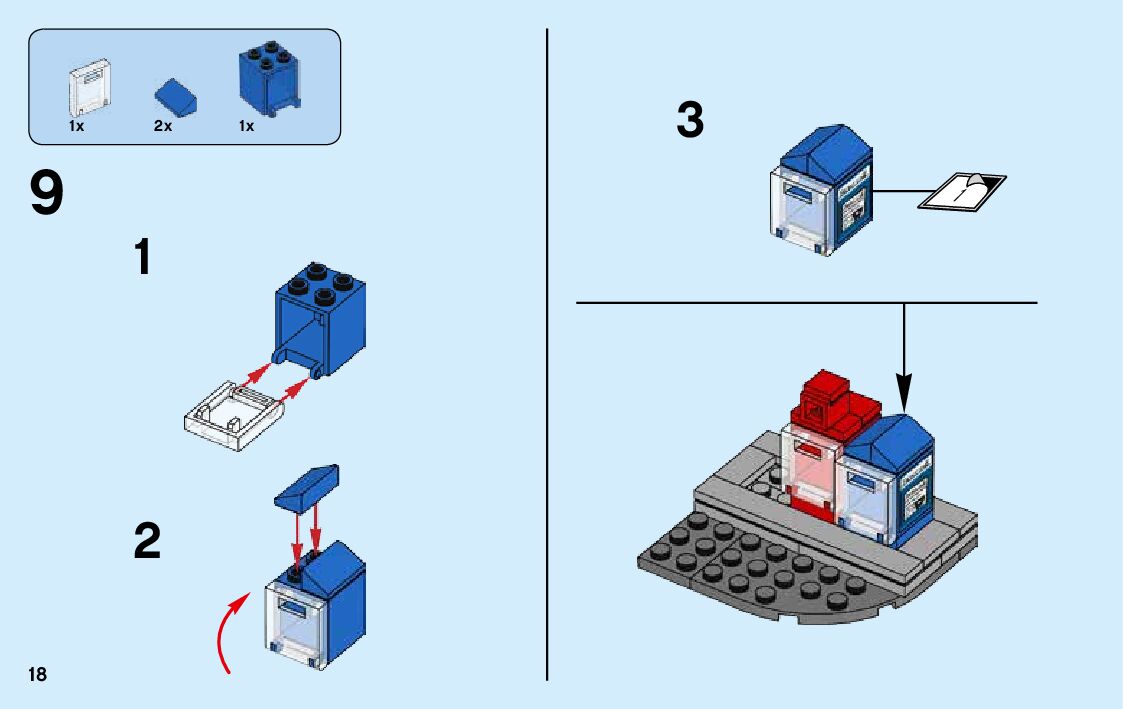 1x 2x 1x

9

1

2

3

18