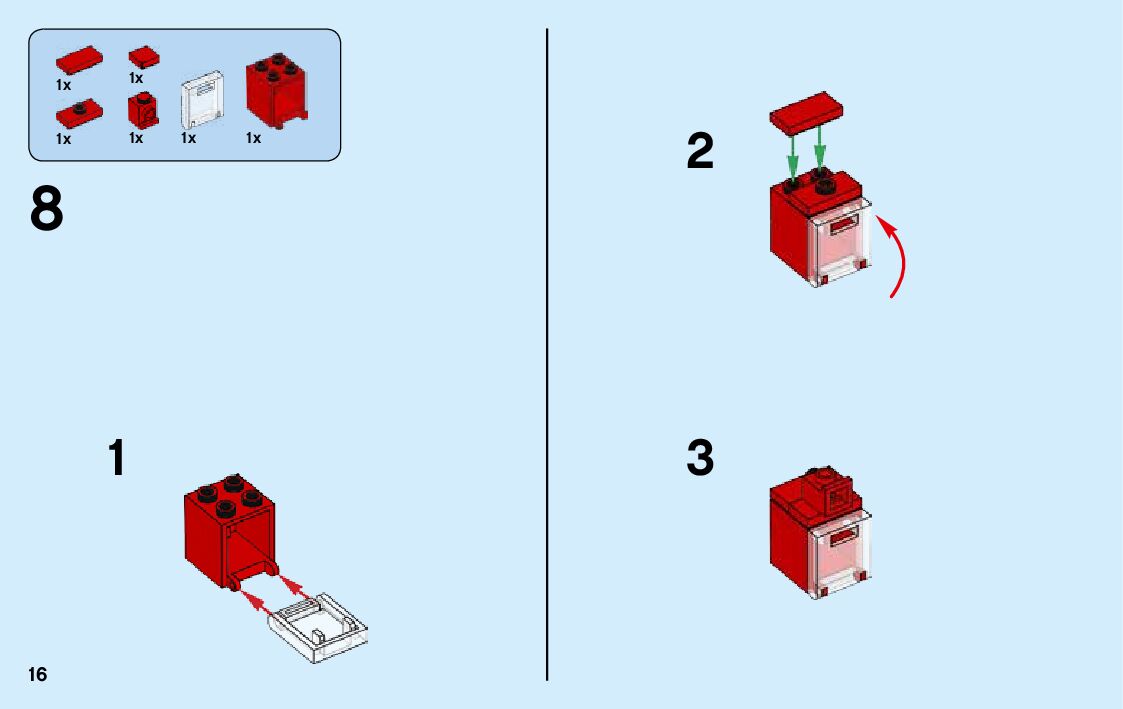 1x
1x
1x
1x
1x
1x

8

1

16

2

3