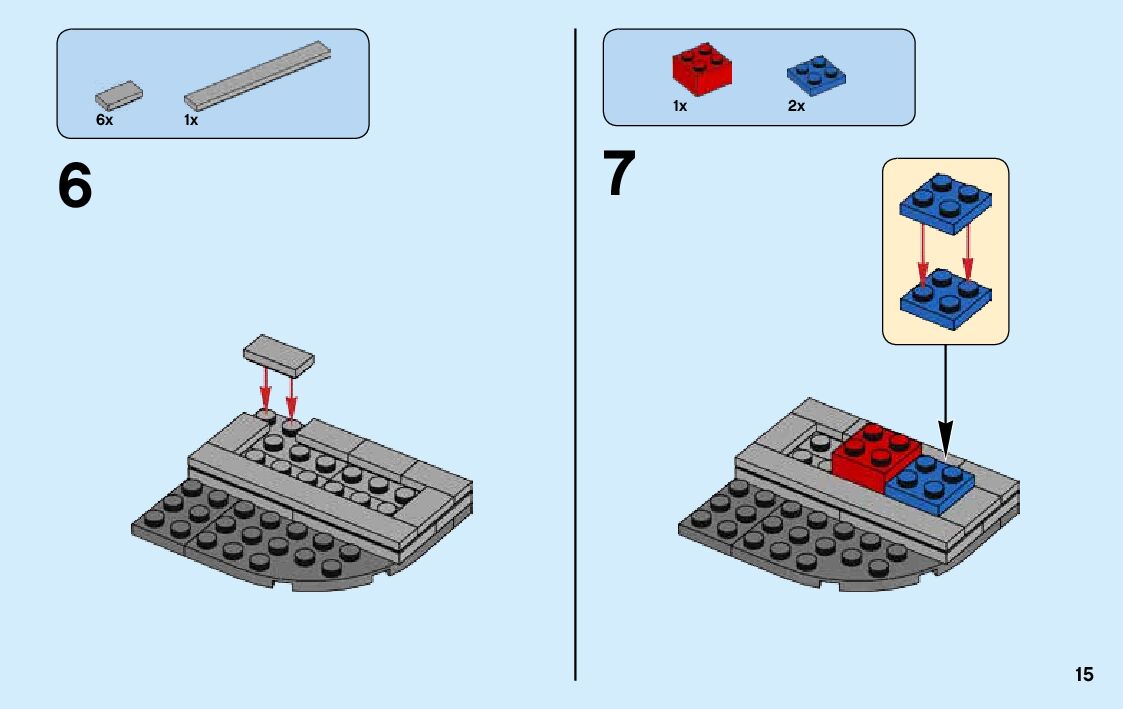 6x 1x

6

1x 2x

7

15