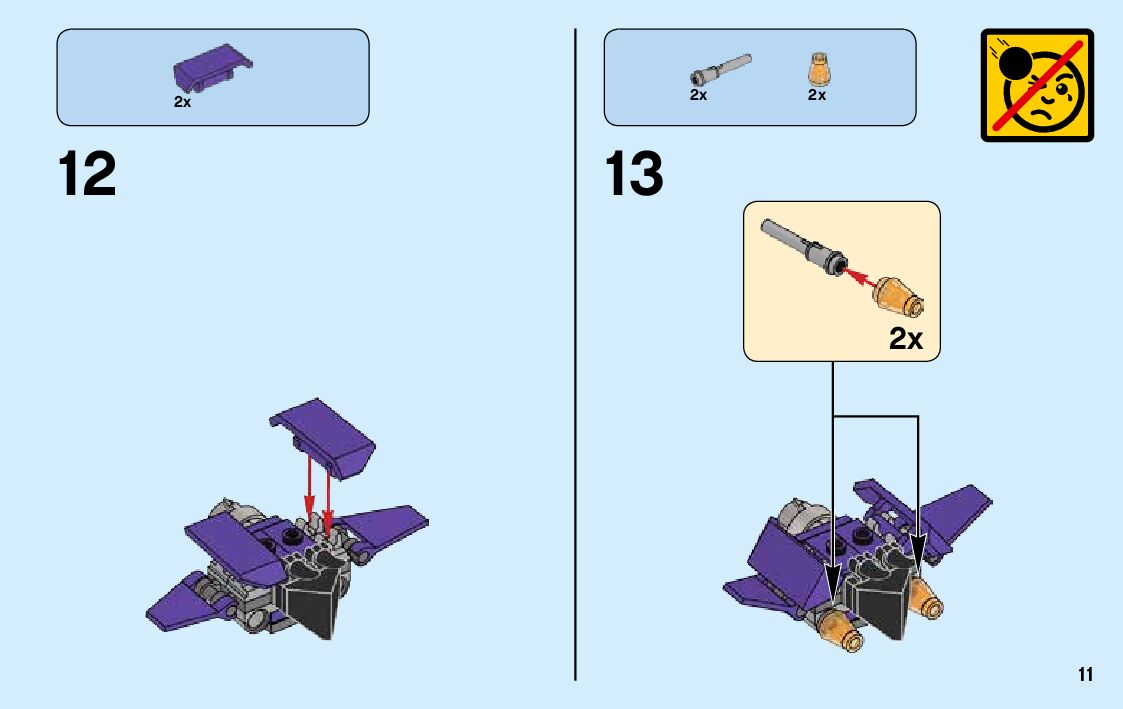 2x

12

2x 2x

13

2x

11