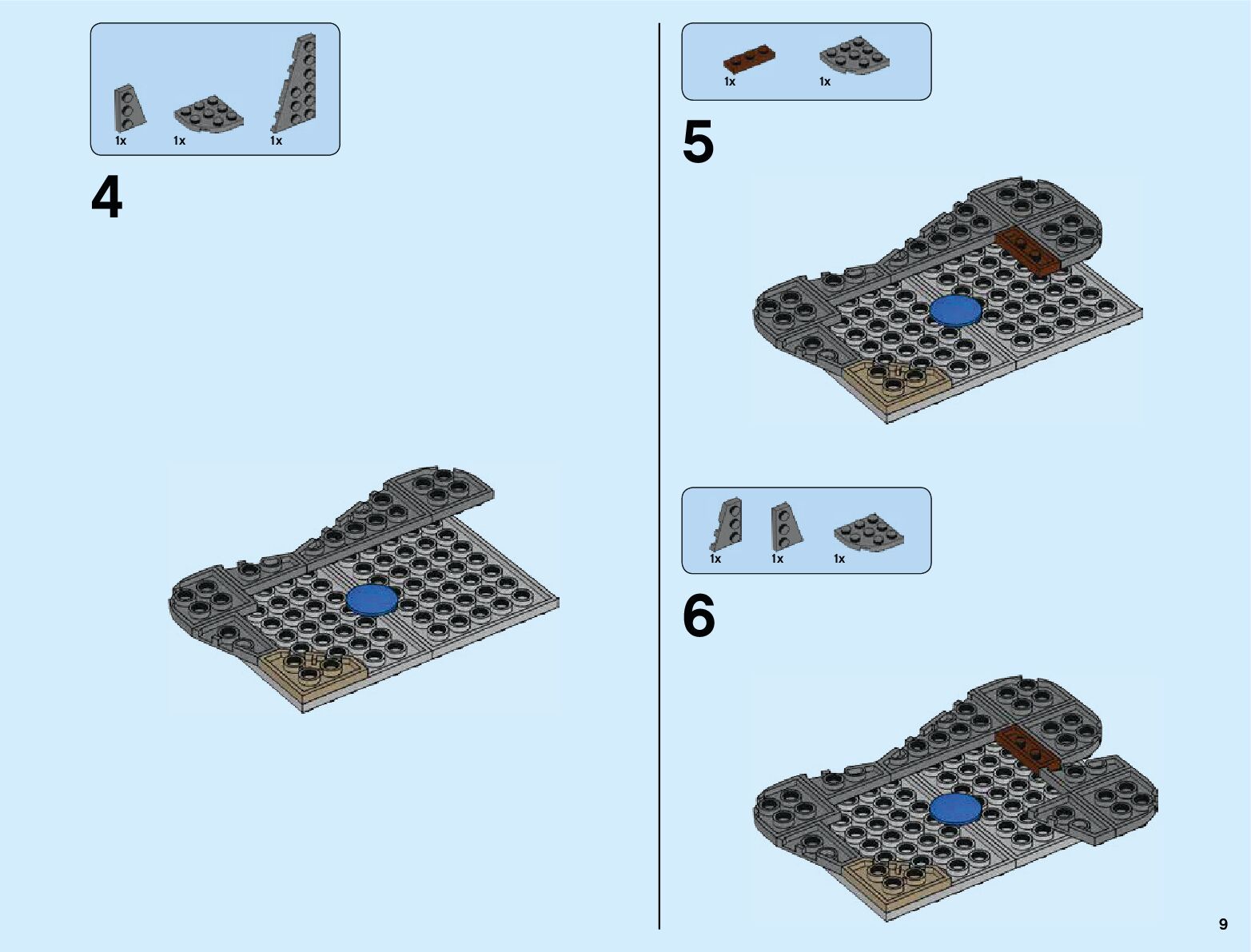 1x 1x 1x

4

1x 1x

5

1x 1x 1x

6

9