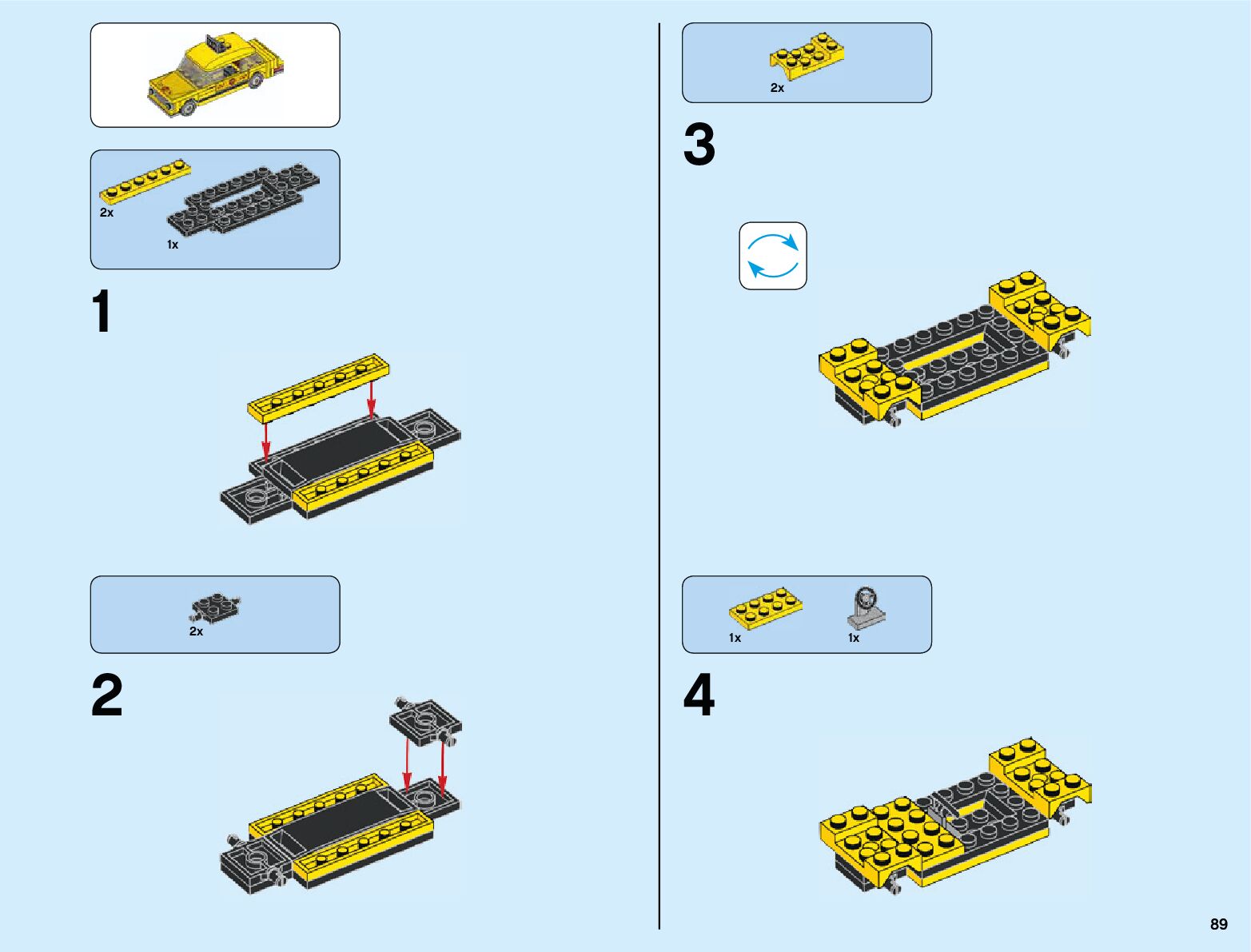 2x

1x

1

2x

2

2x

3

1x

1x

4

89