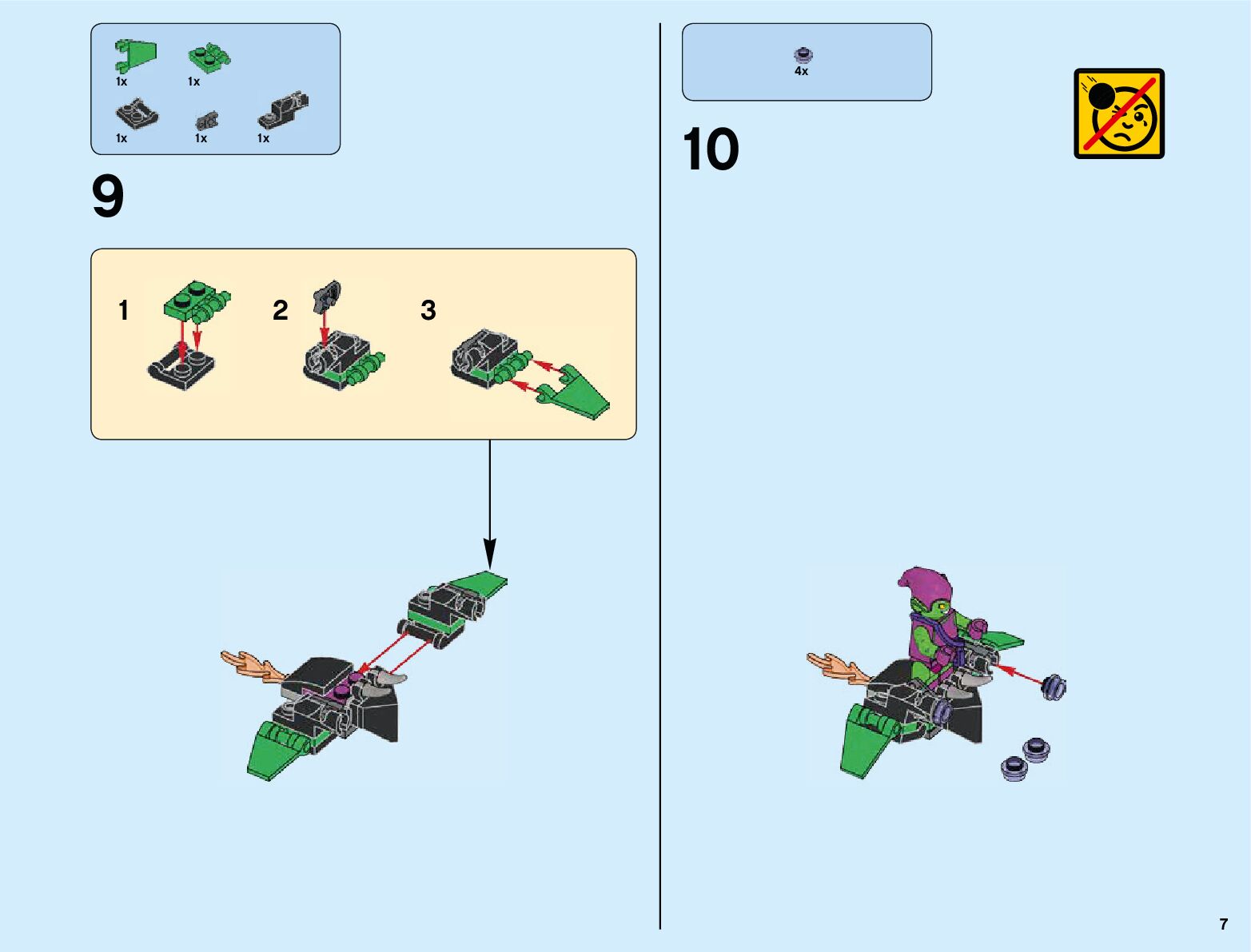 1x 1x
1x 1x 1x

9

1 2 3

4x

10

7