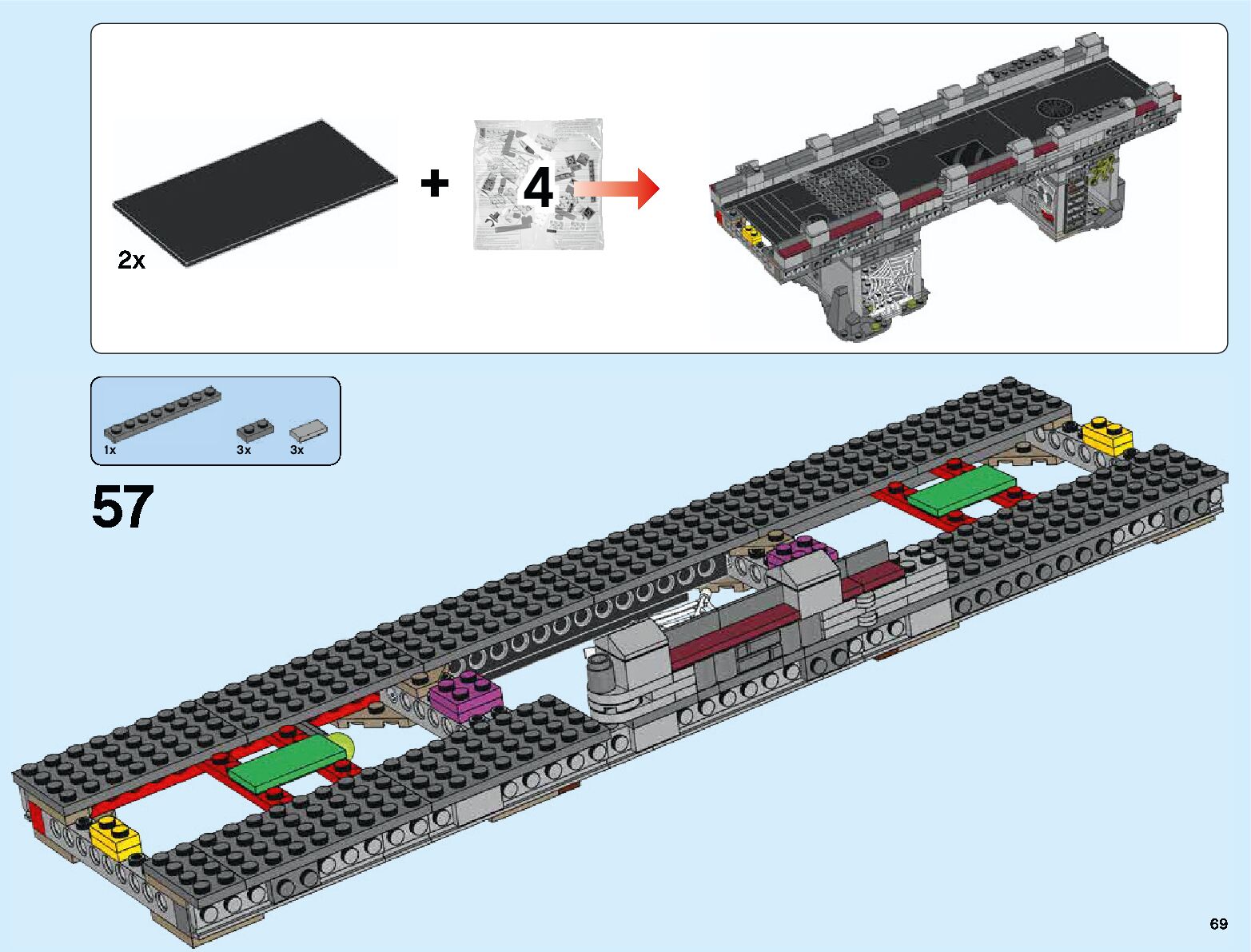 2x

+

4

1x

3x

3x

57

69