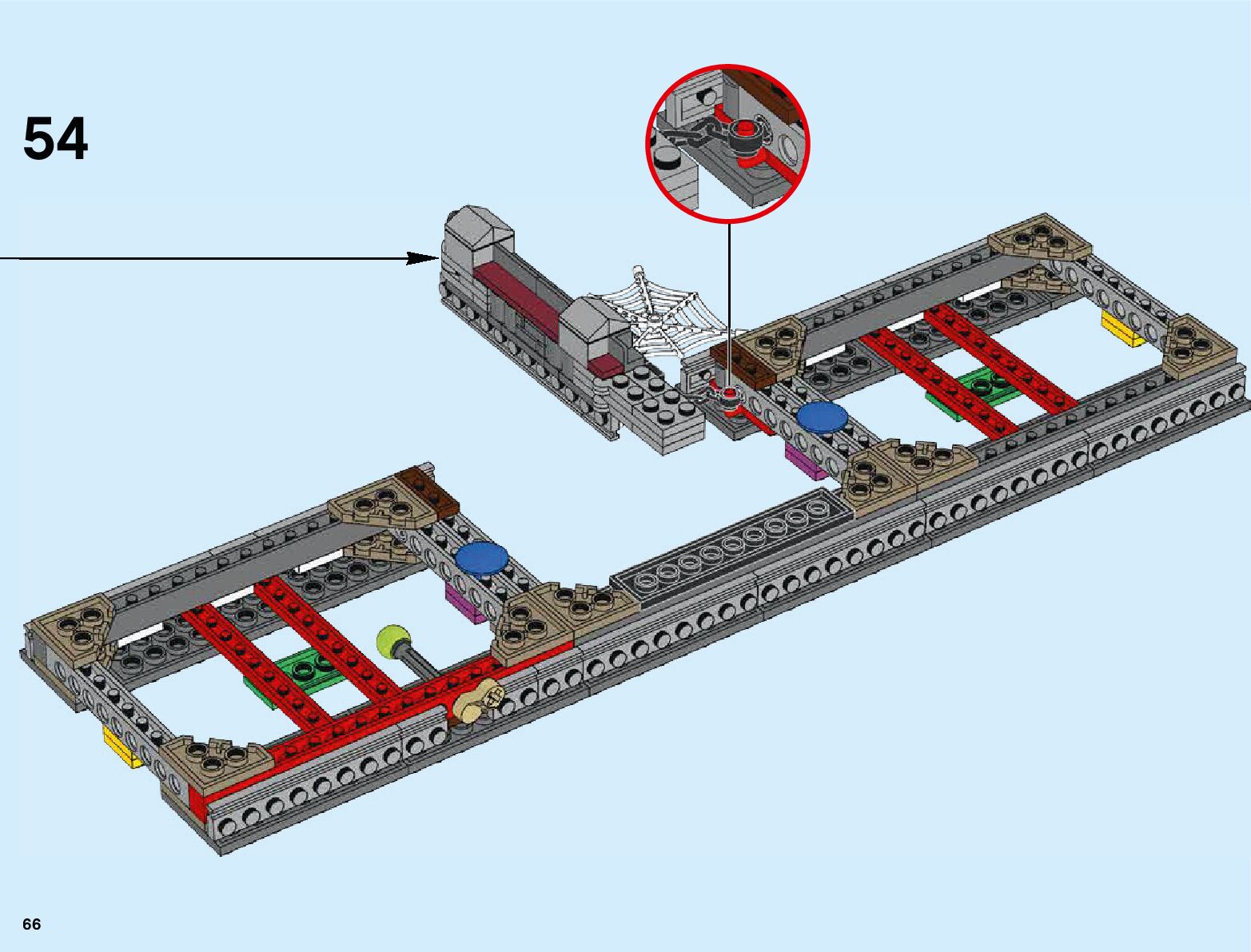 54

66