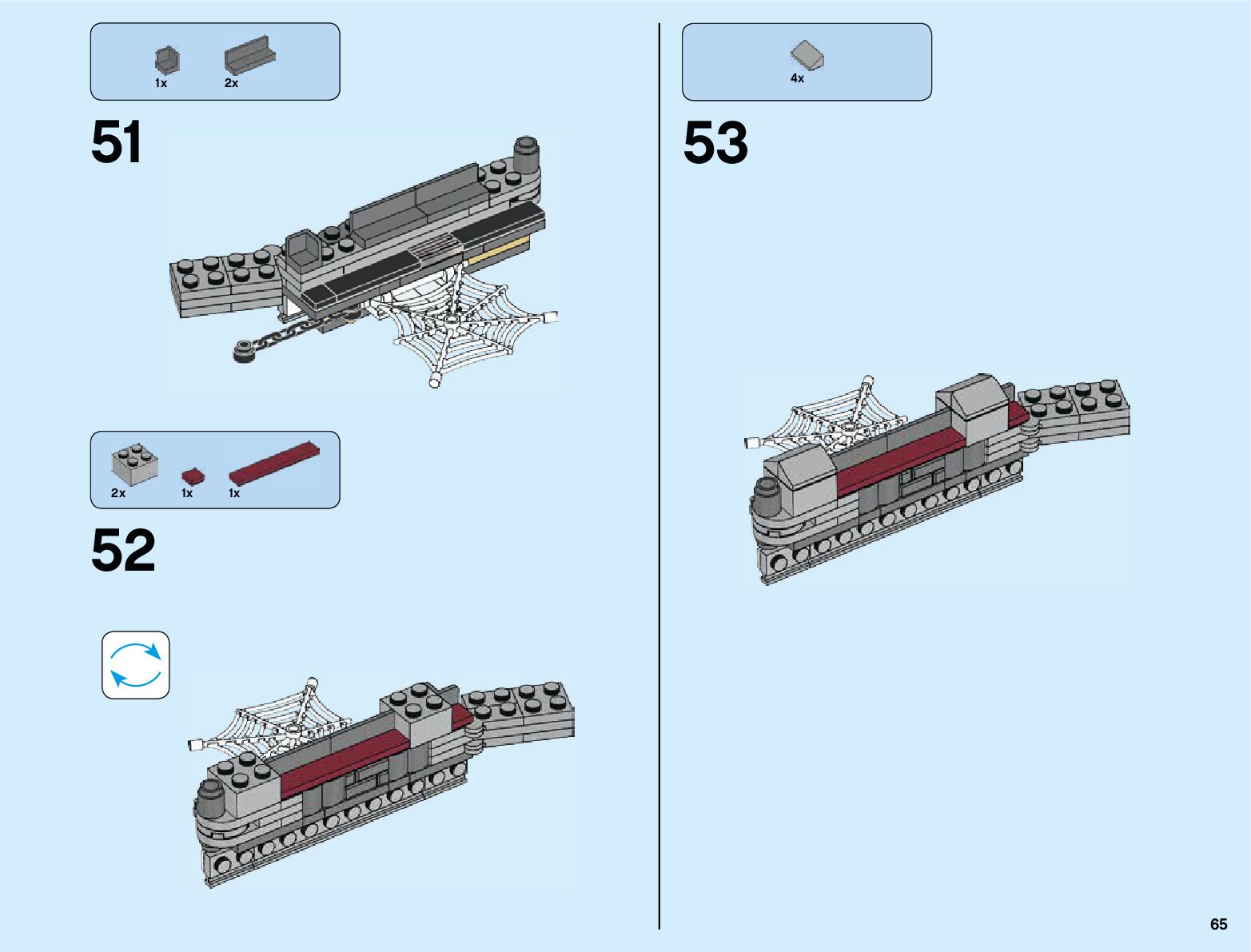 1x 2x

51

2x 1x 1x

52

4x

53

65