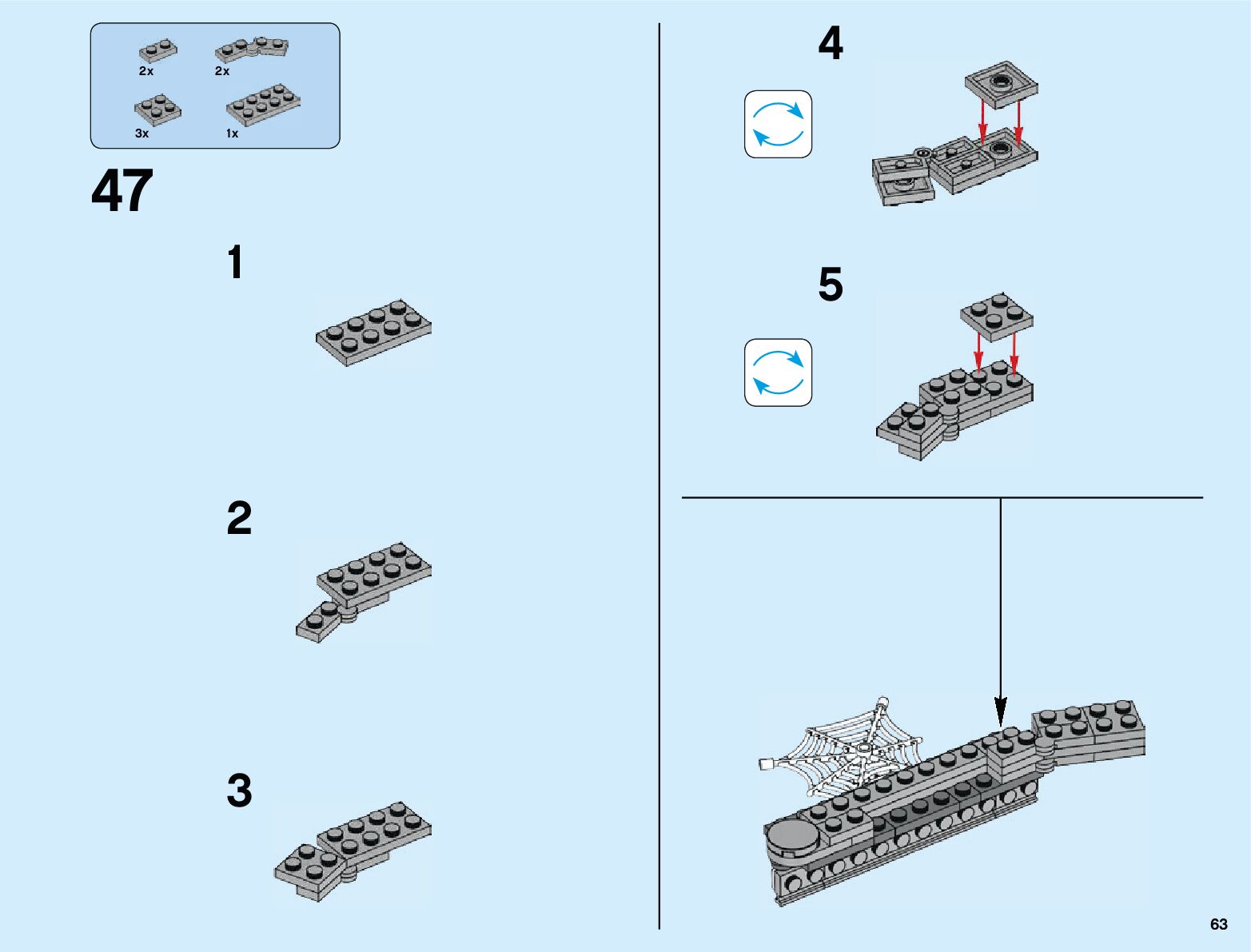 2x 2x
3x 1x

47

1

2

3

4

5

63