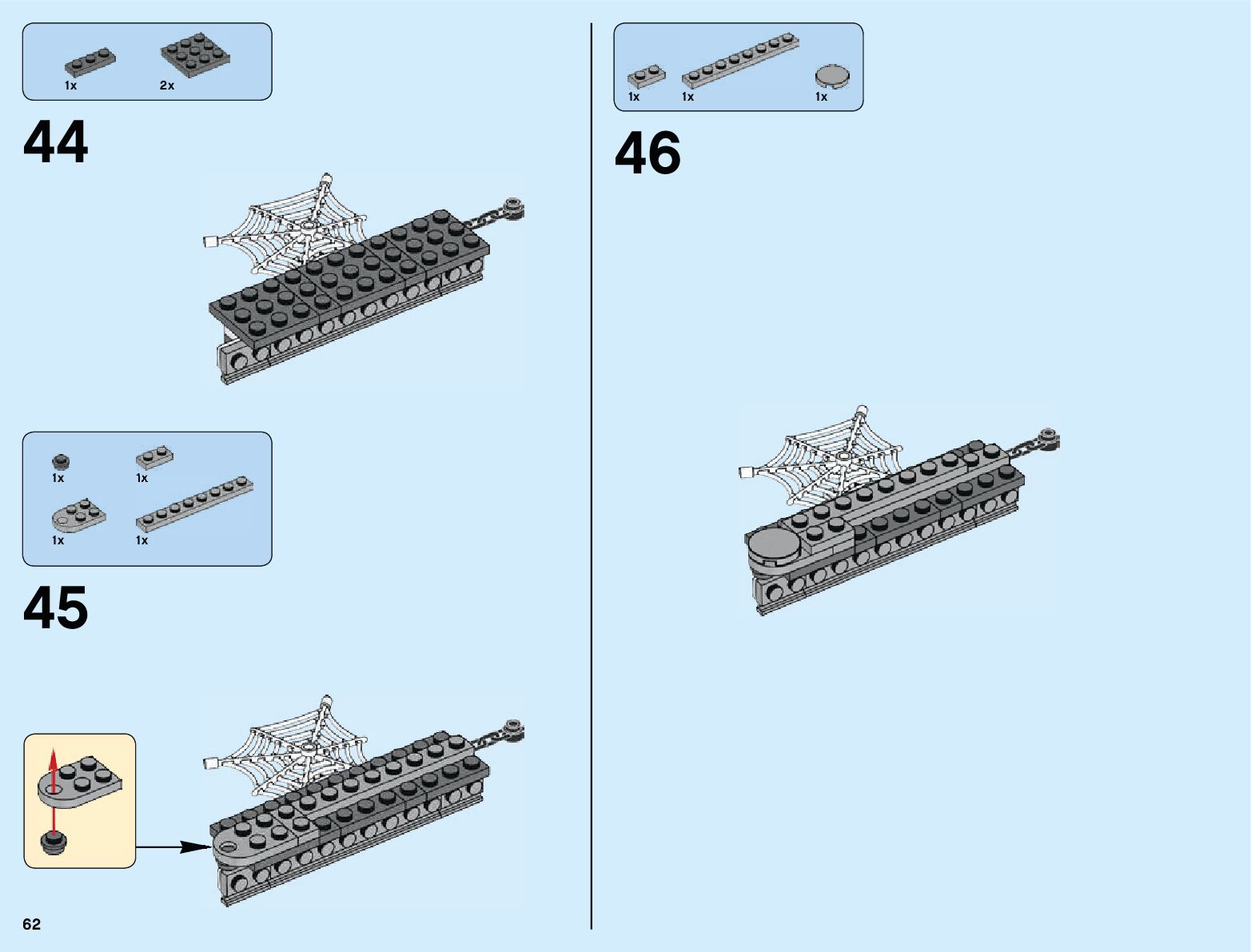 1x 2x

44

1x 1x
1x 1x

45

62

1x 1x 1x

46