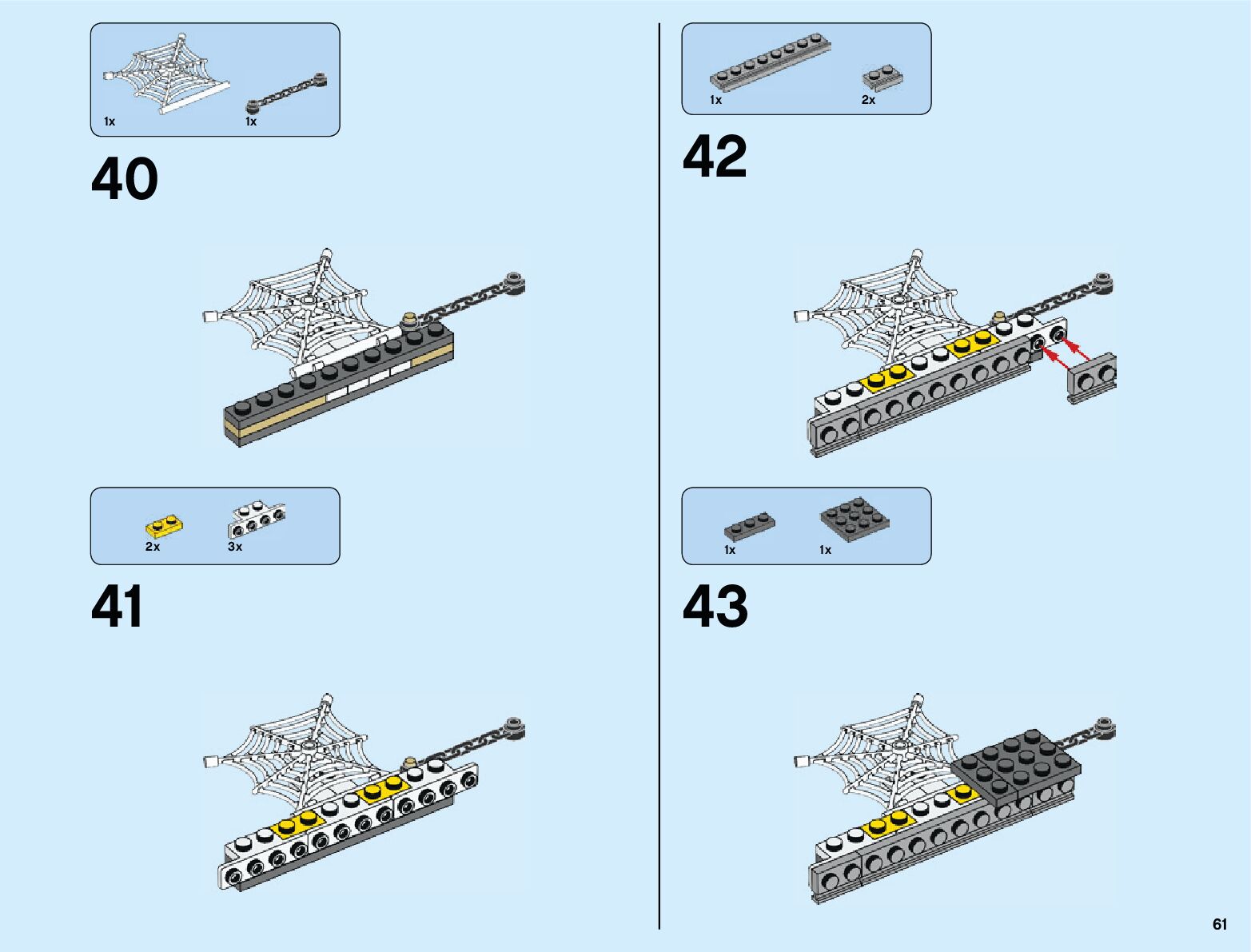 1x 1x

40

2x 3x

41

1x 2x

42

1x 1x

43

61