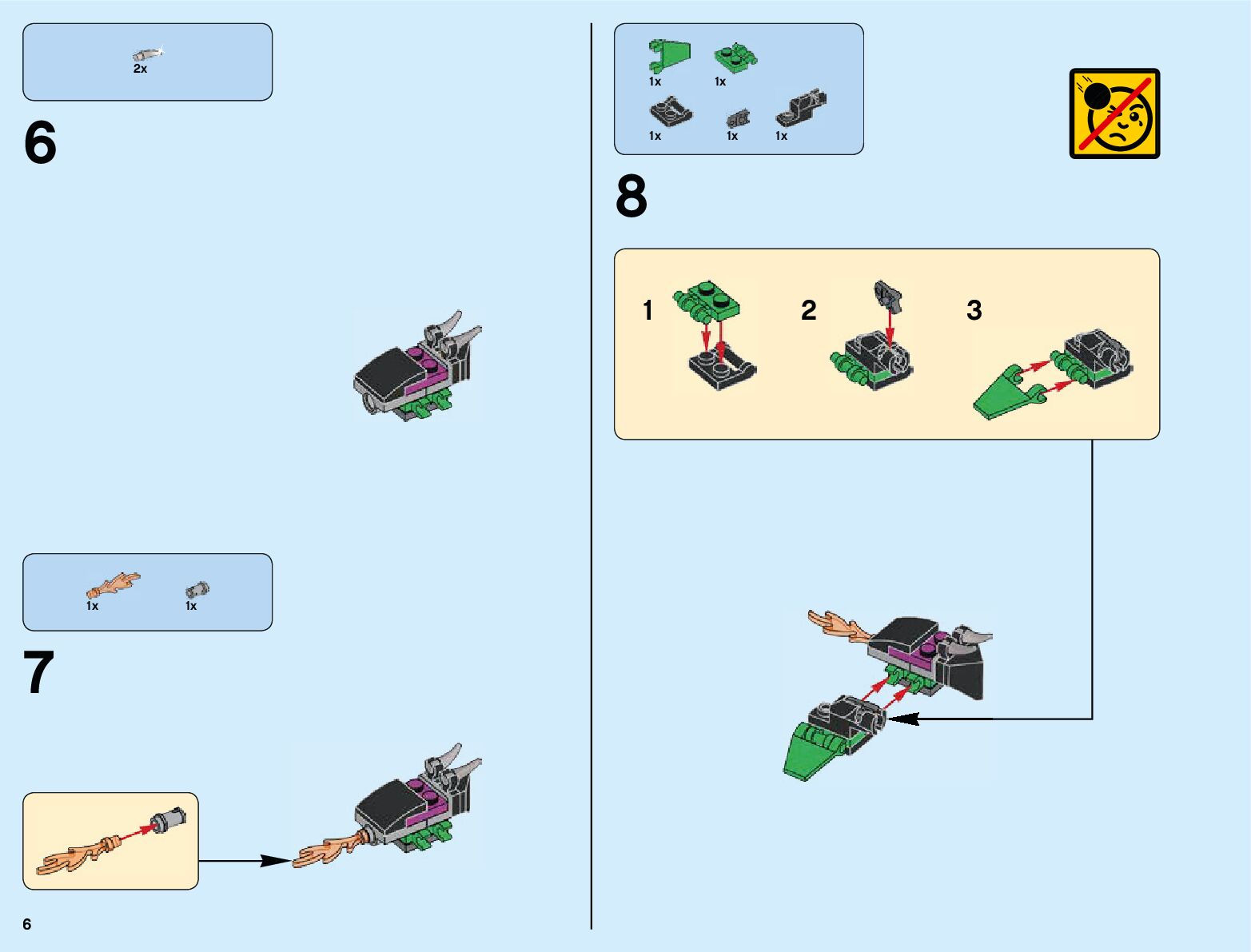 2x

6

1x 1x

7

6

1x 1x

1x 1x 1x

8

1 2 3