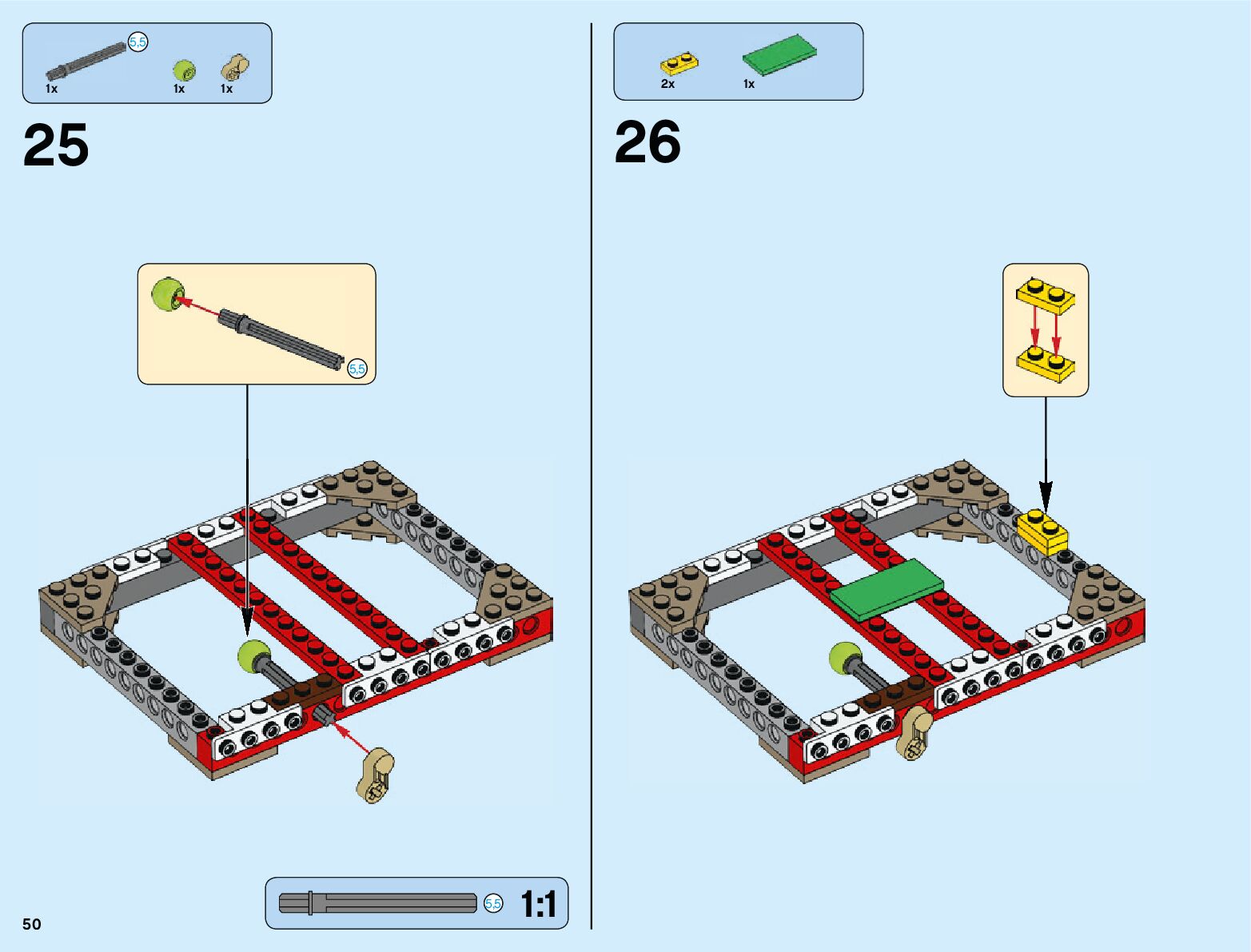 5,5
1x
1x
1x

25

5,5

5,5
1:1

50

2x
1x

26