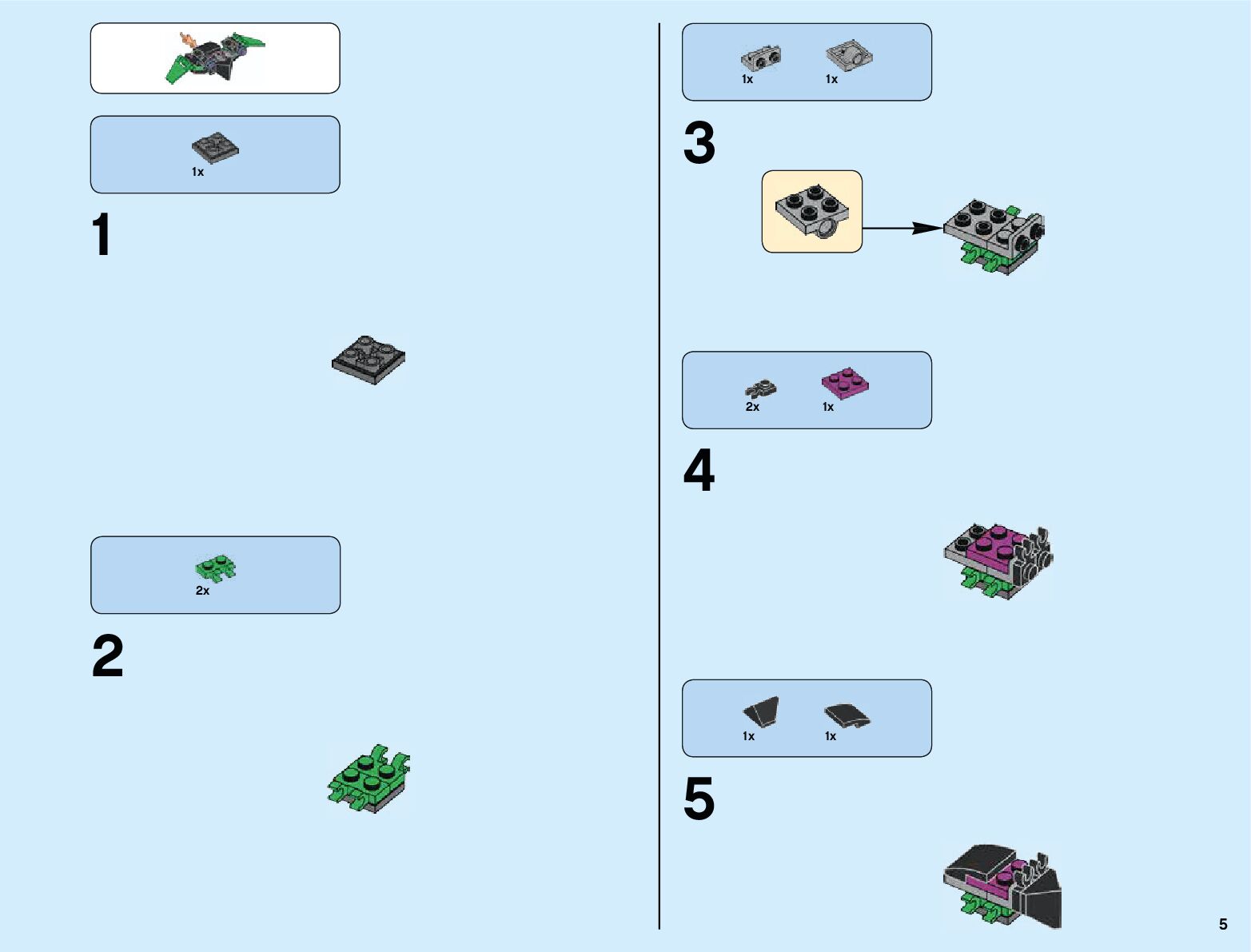 1x

1

2x

2

1x 1x

3

2x 1x

4

1x 1x

5

5