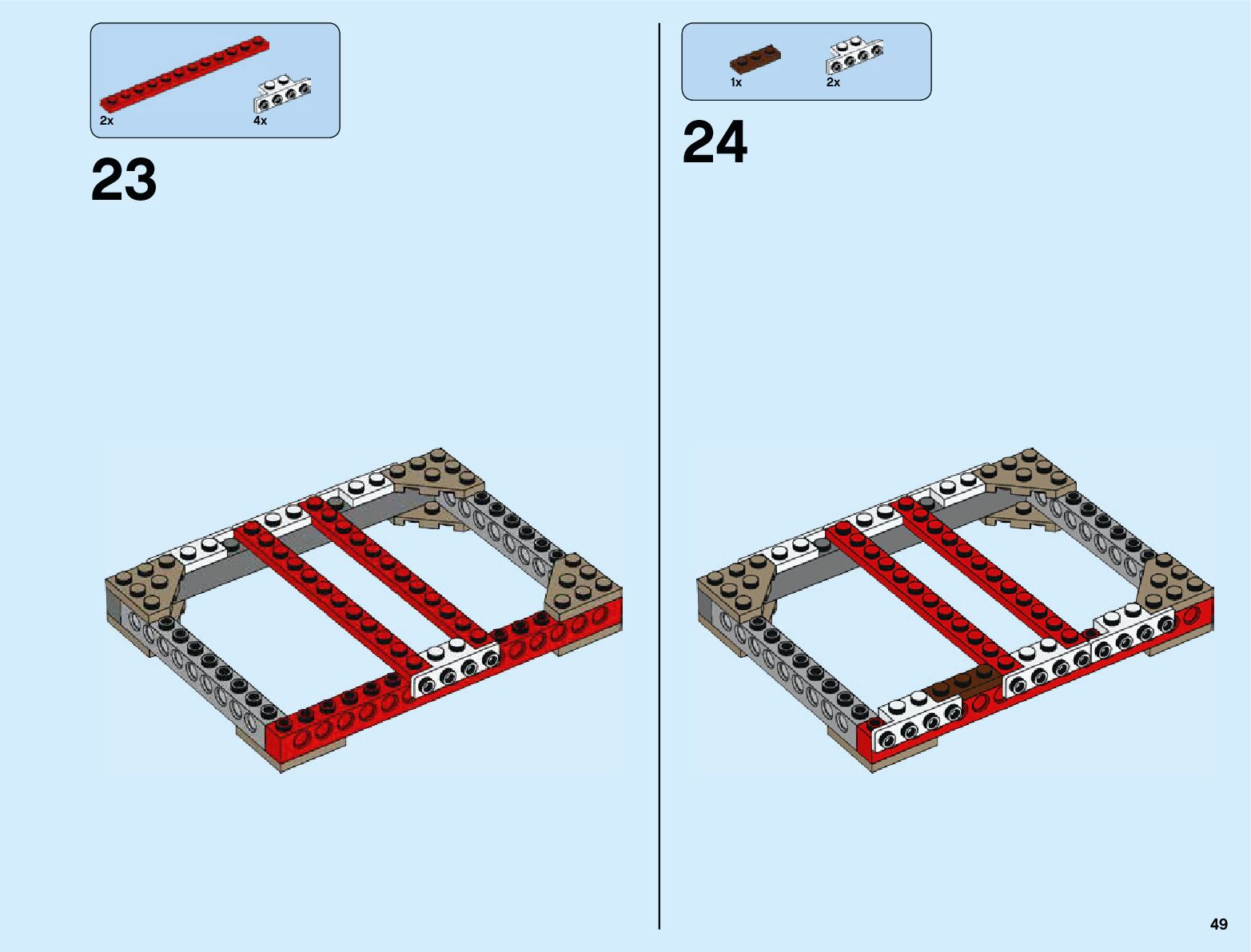 2x

4x

23

1x

2x

24

49