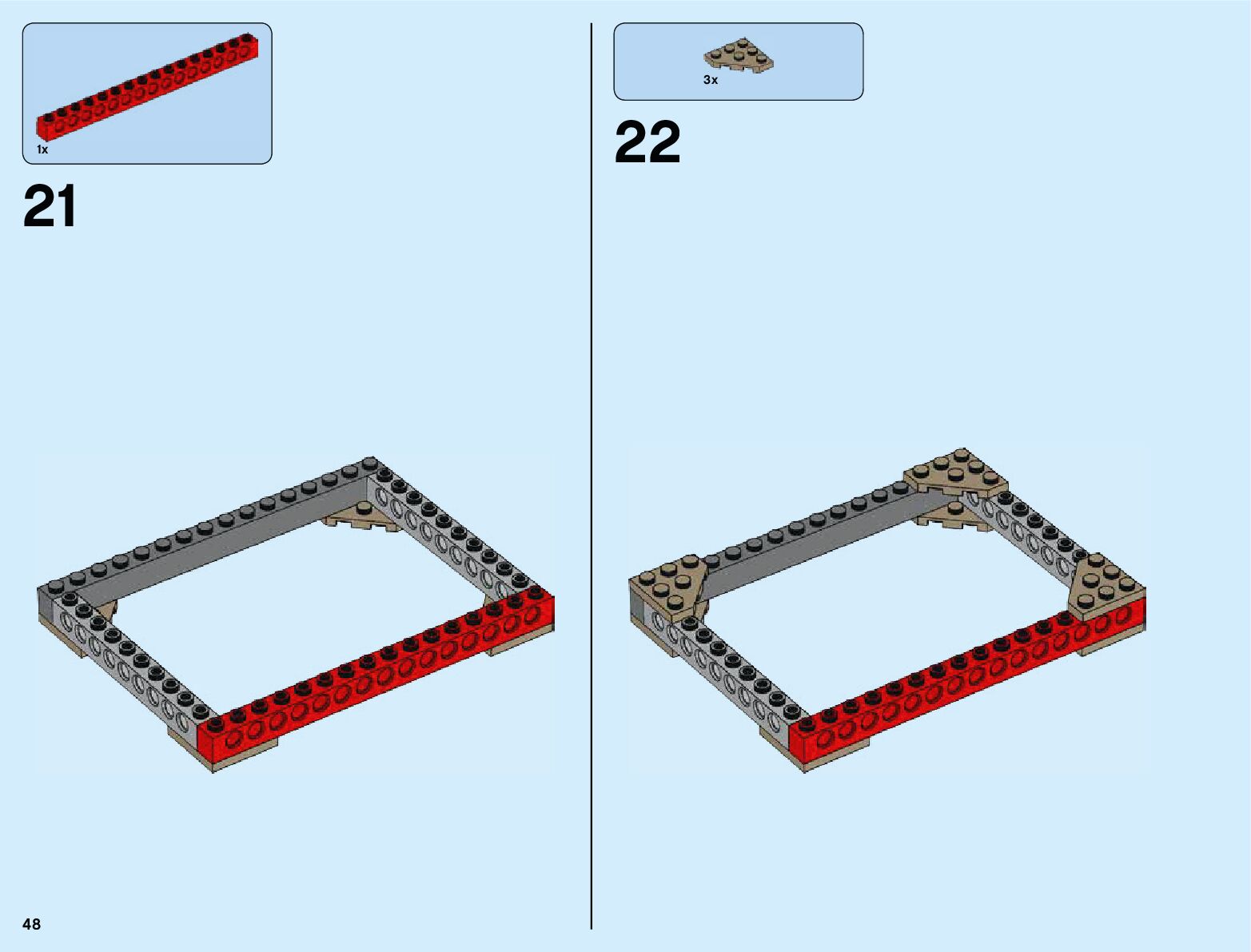 1x

21

3x

22

48