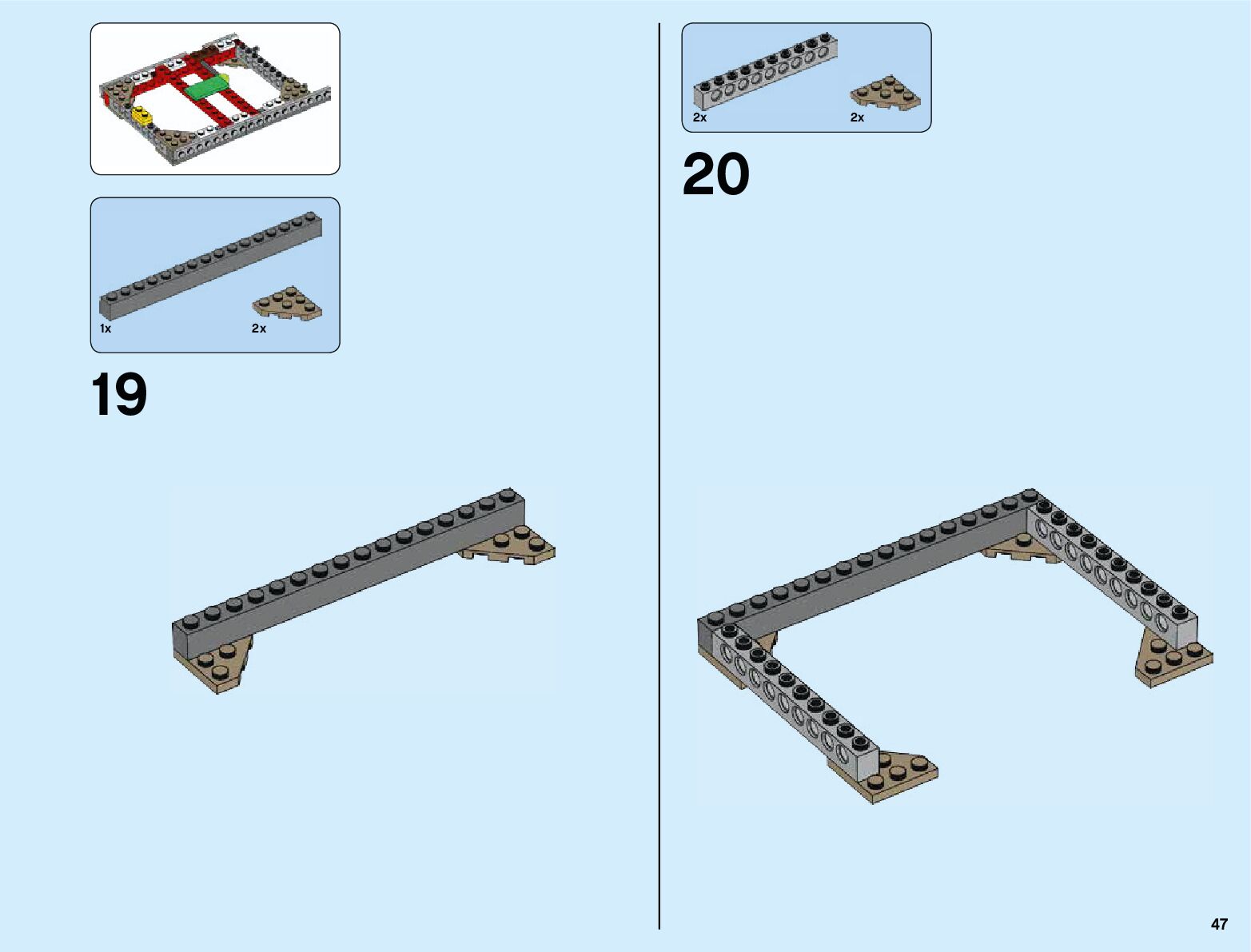 1x
2x

19

2x
2x

20

47