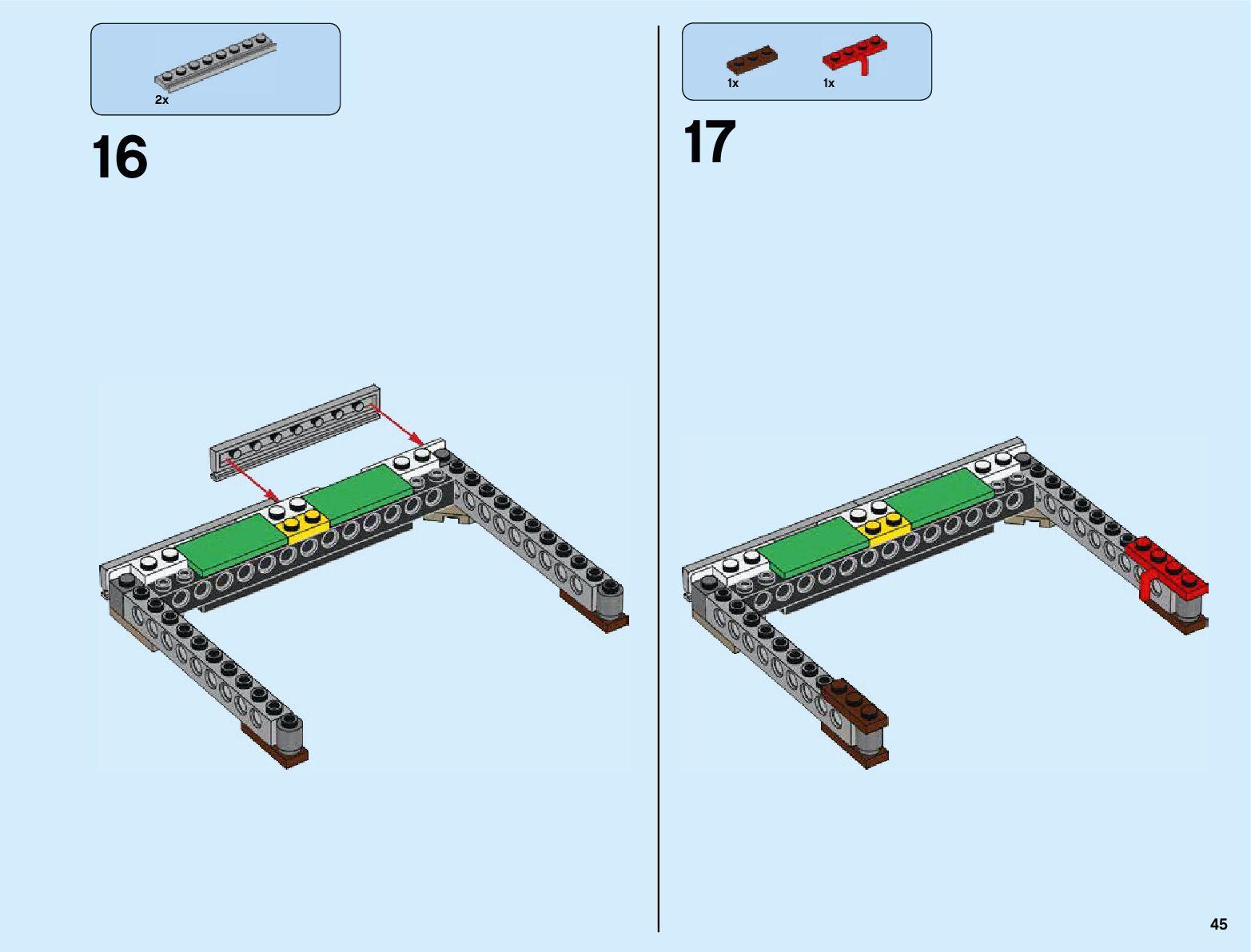 2x

16

1x

1x

17

45