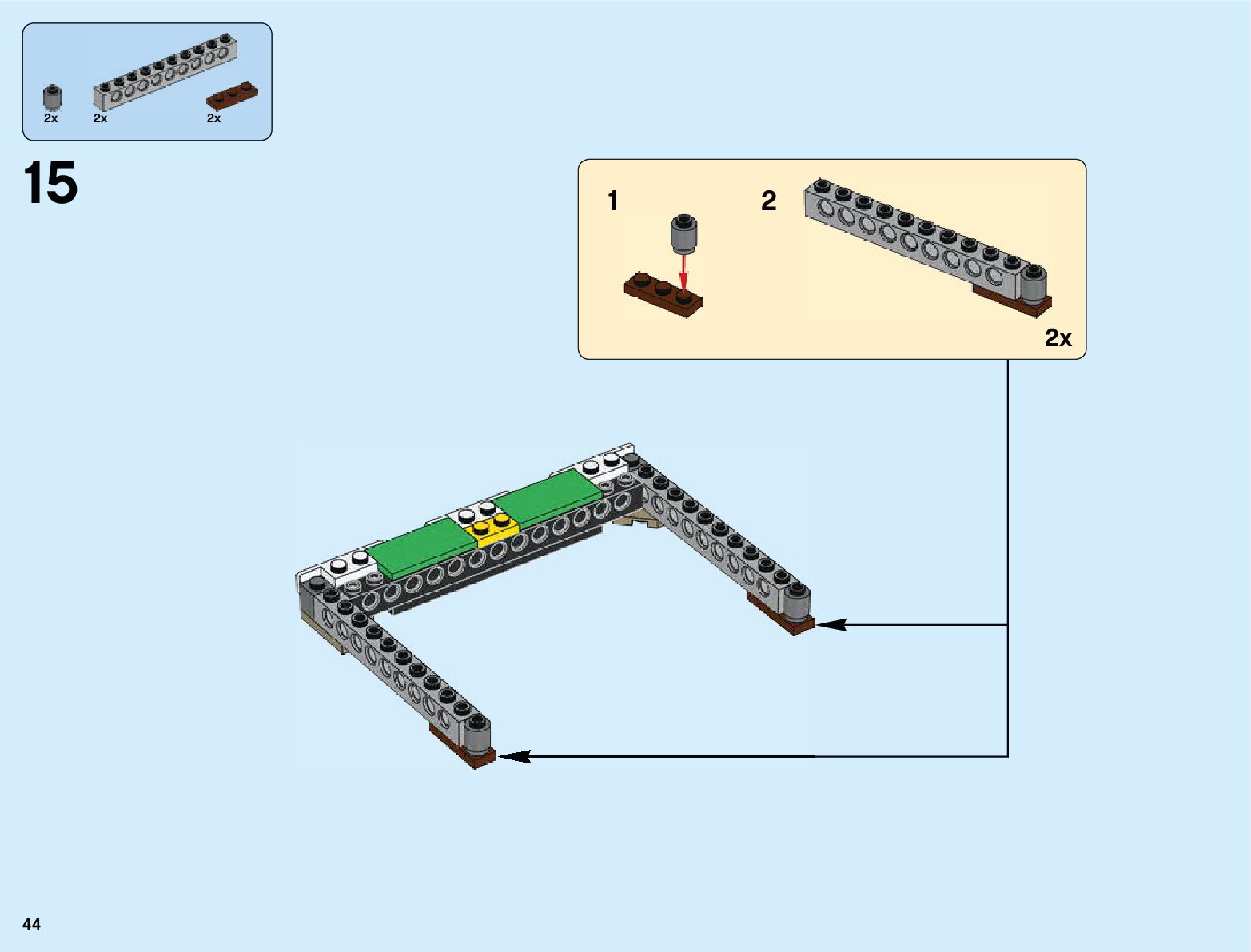 2x 2x 2x

15

1

2

2x

44