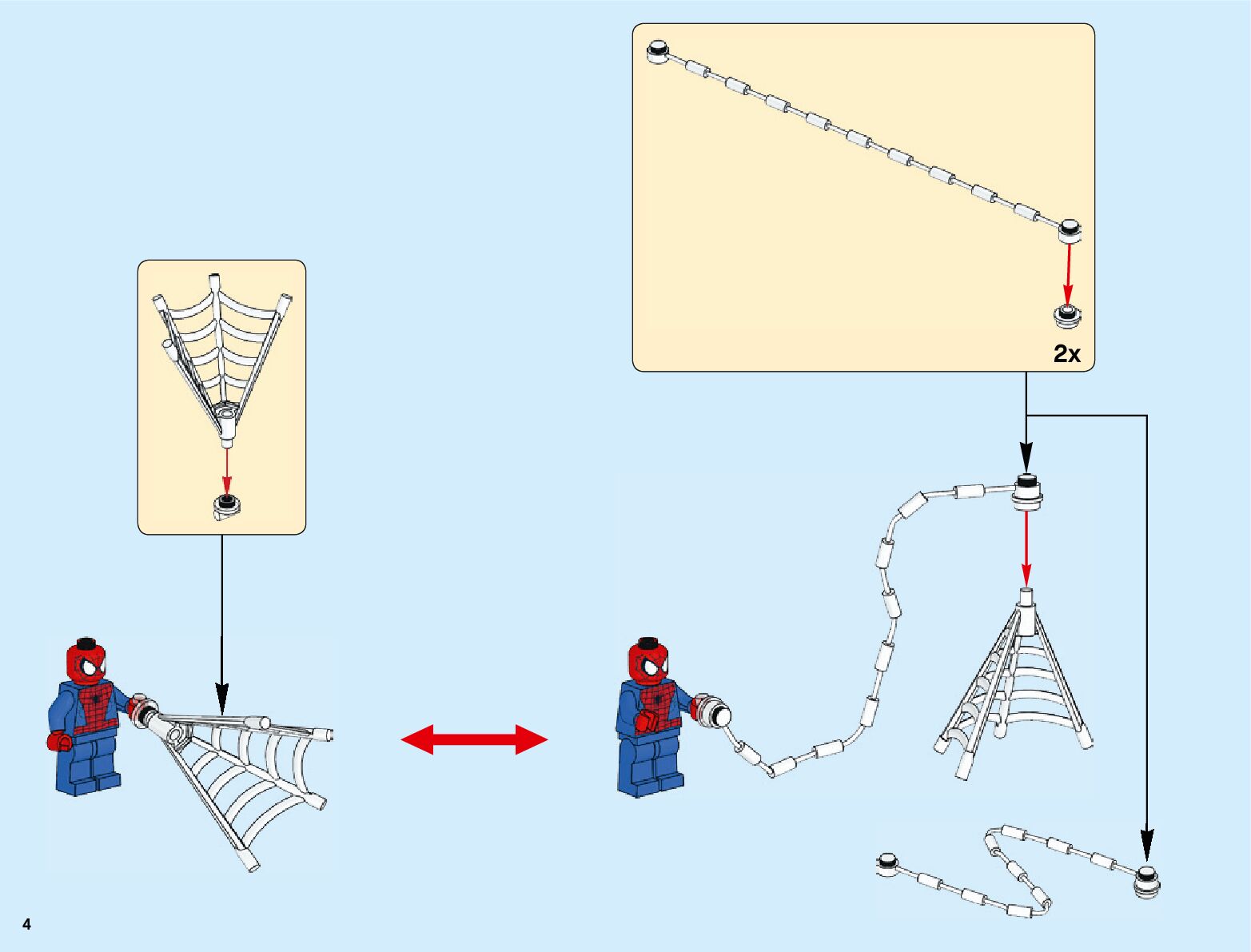 2x

4