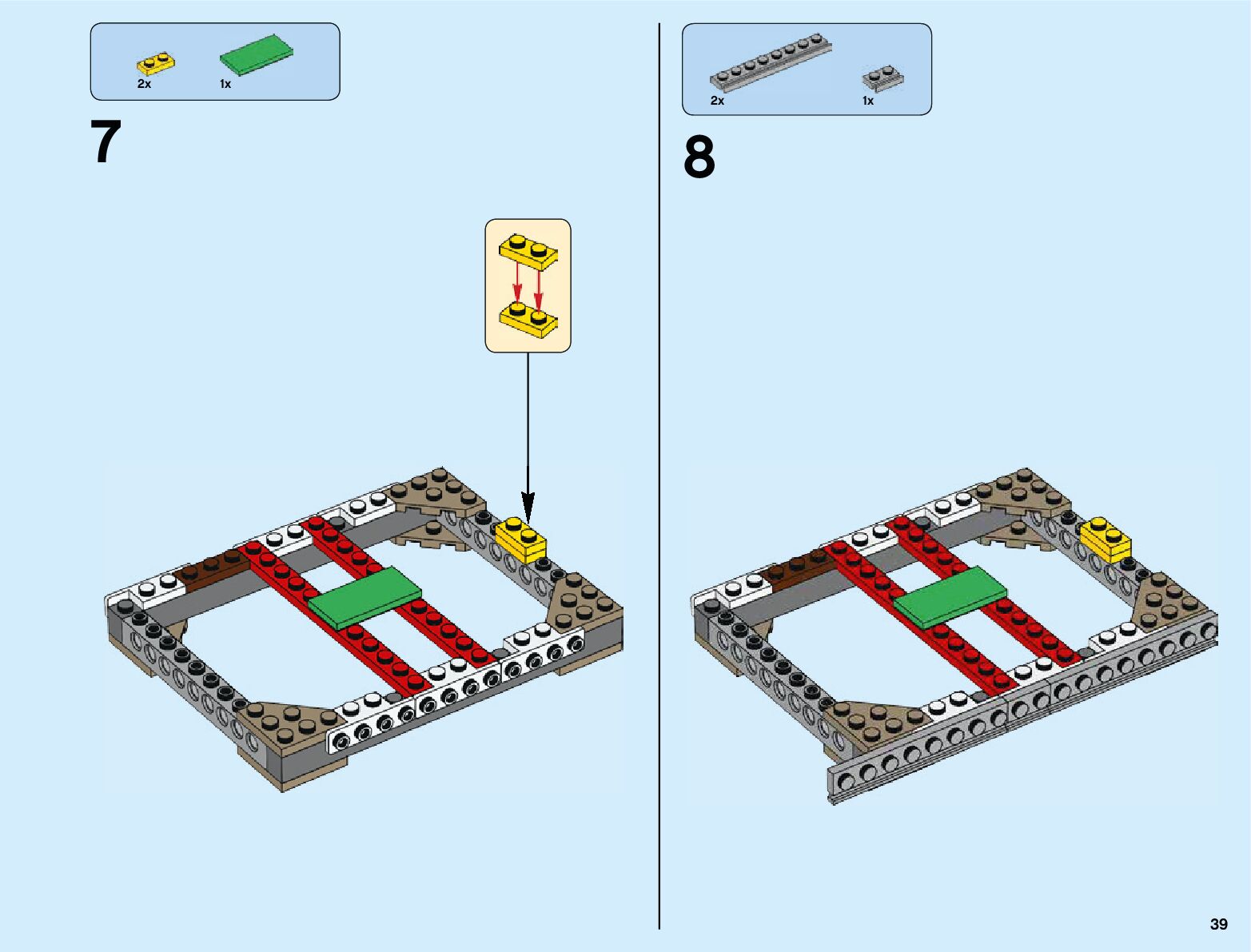 2x 1x

7

2x 1x

8

39