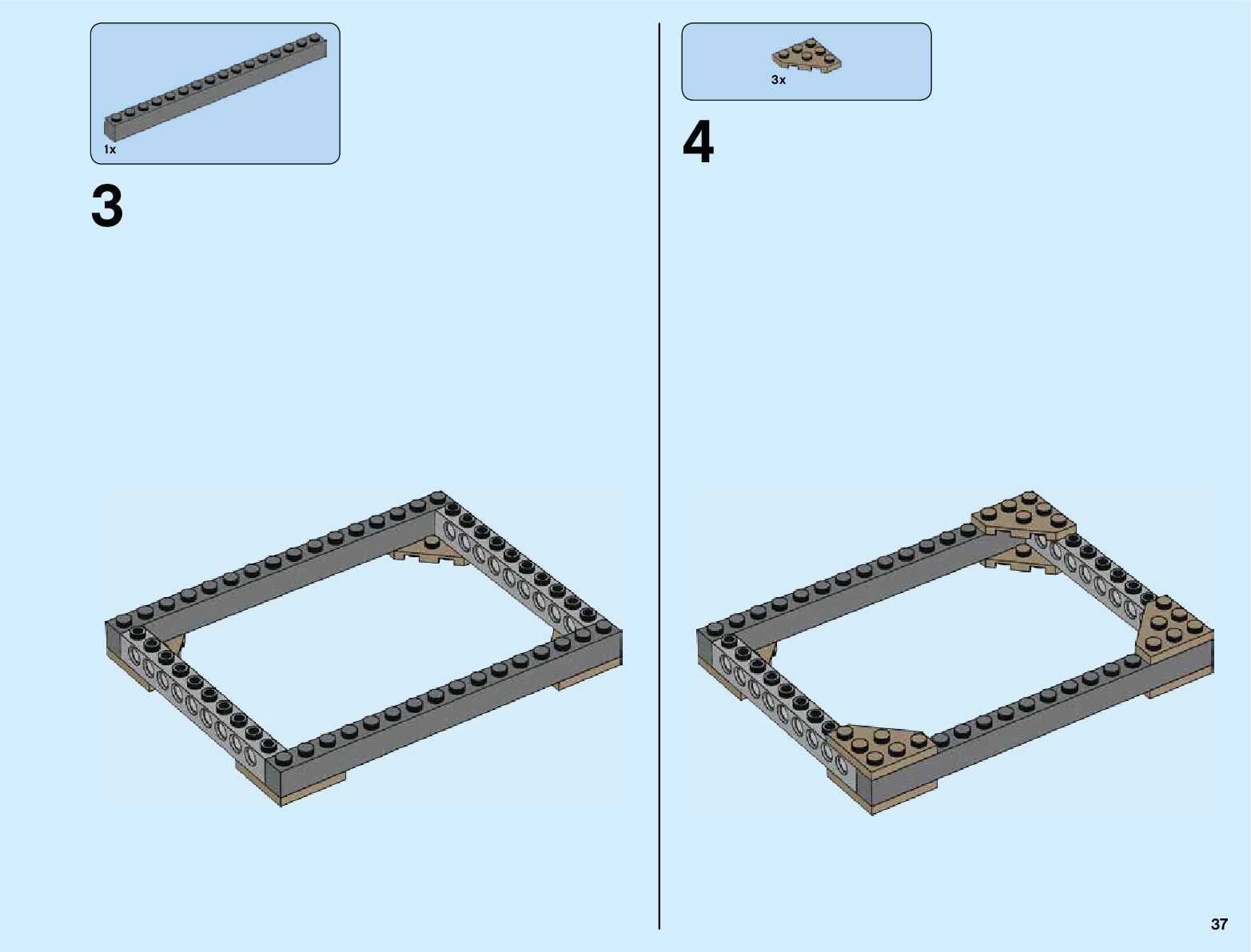 1x

3

3x

4

37